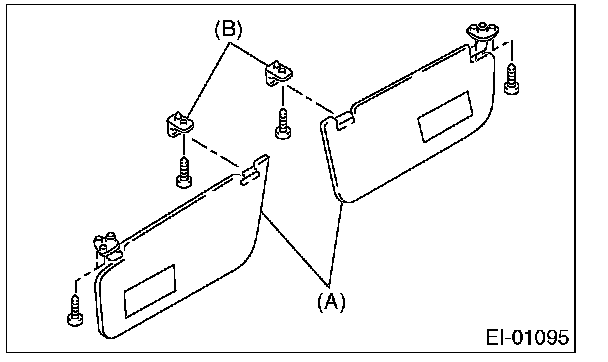 (B)

(A)

EI-01095