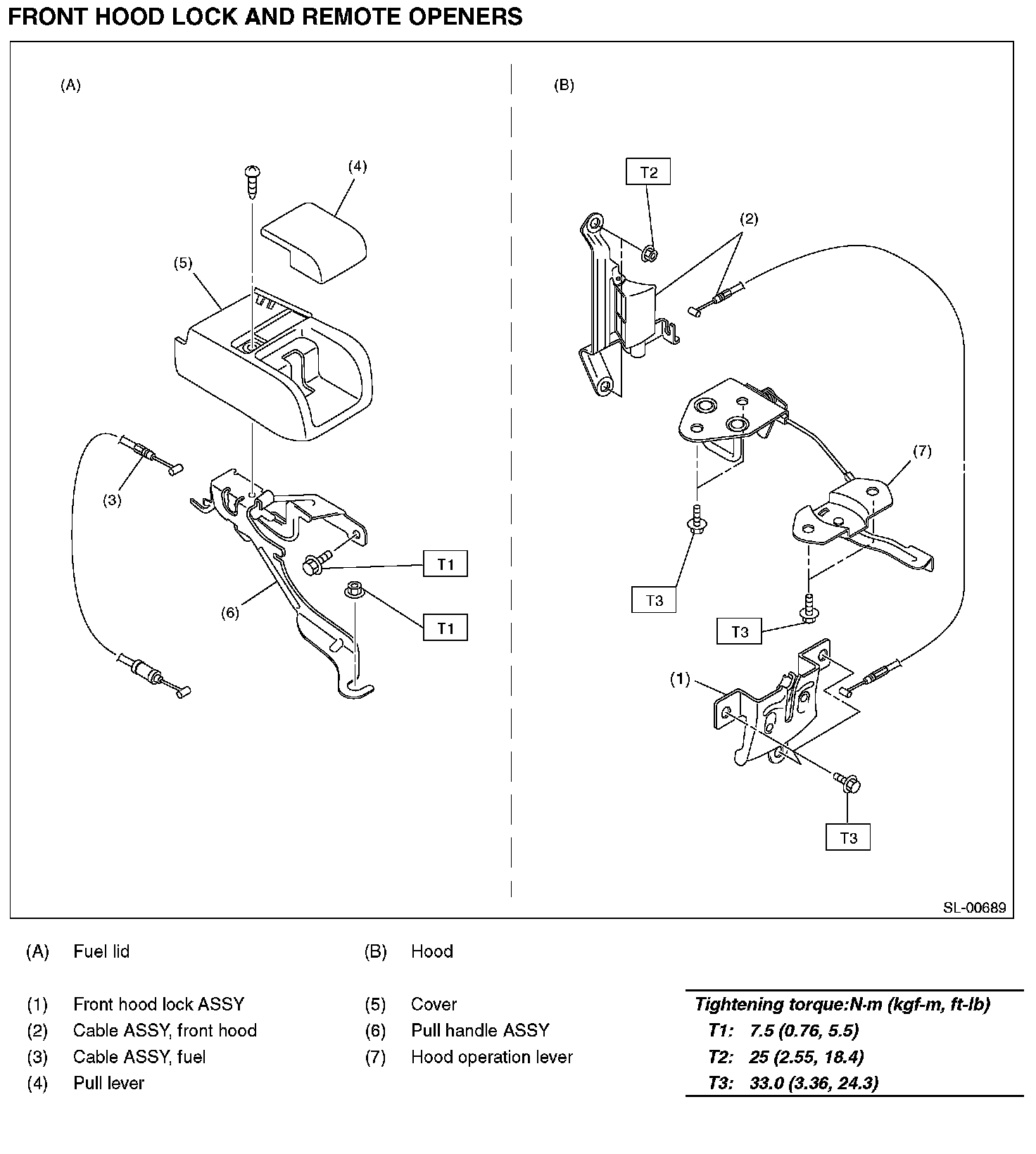 FRONT HOOD LOCK AND REMOTE OPENERS

(A)

(4)

(5)

(3)

(6)

T1

T1

(B)

T2

(2)

(7)

T3

T3

(1)

T3

SL-00689

(A) Fuel lid

(B) Hood

(1) Front hood lock ASSY
(2) Cable ASSY, front hood
(3) Cable ASSY, fuel
(4) Pull lever

(5) Cover
(6) Pull handle ASSY
(7) Hood operation lever

Tightening torque:N·m (kgf-m, ft-lb)
T1: 7.5 (0.76, 5.5)
T2: 25 (2.55, 18.4)
T3: 33.0 (3.36, 24.3)