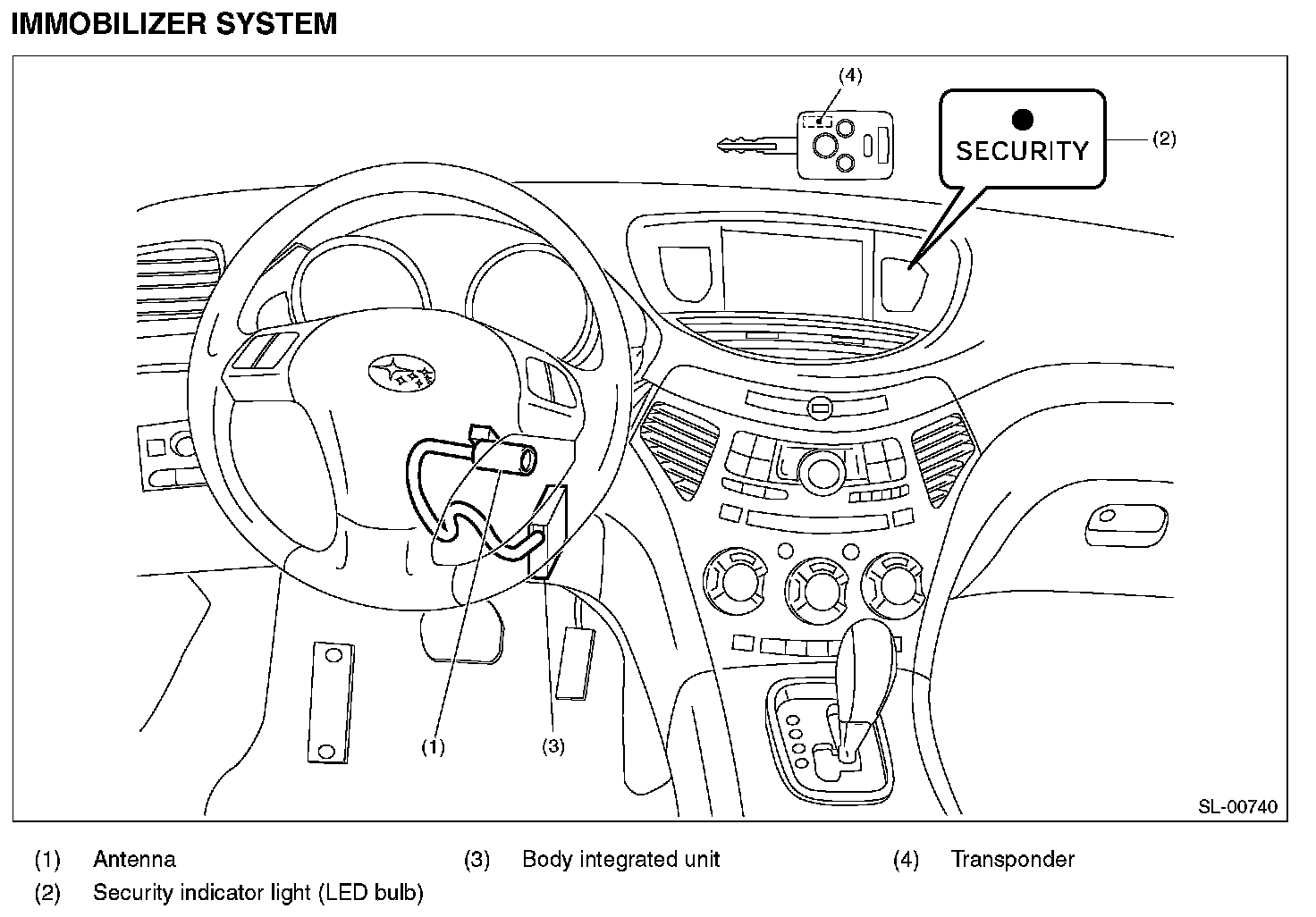 IMMOBILIZER SYSTEM

(4)

SECURITY

(2)

(1)

(3)

SL-00740

(1) Antenna
(2) Security indicator light (LED bulb)
(3) Body integrated unit
(4) Transponder