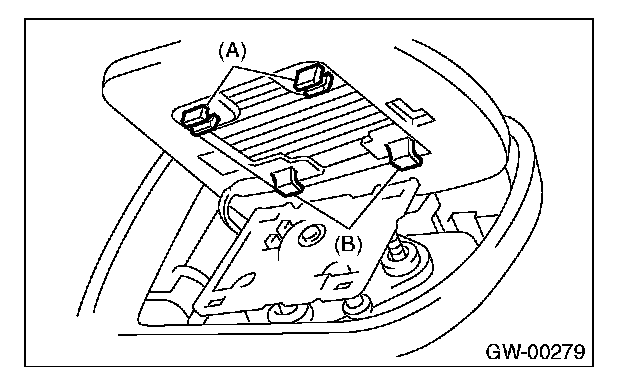 (A)
(B)
GW-00279