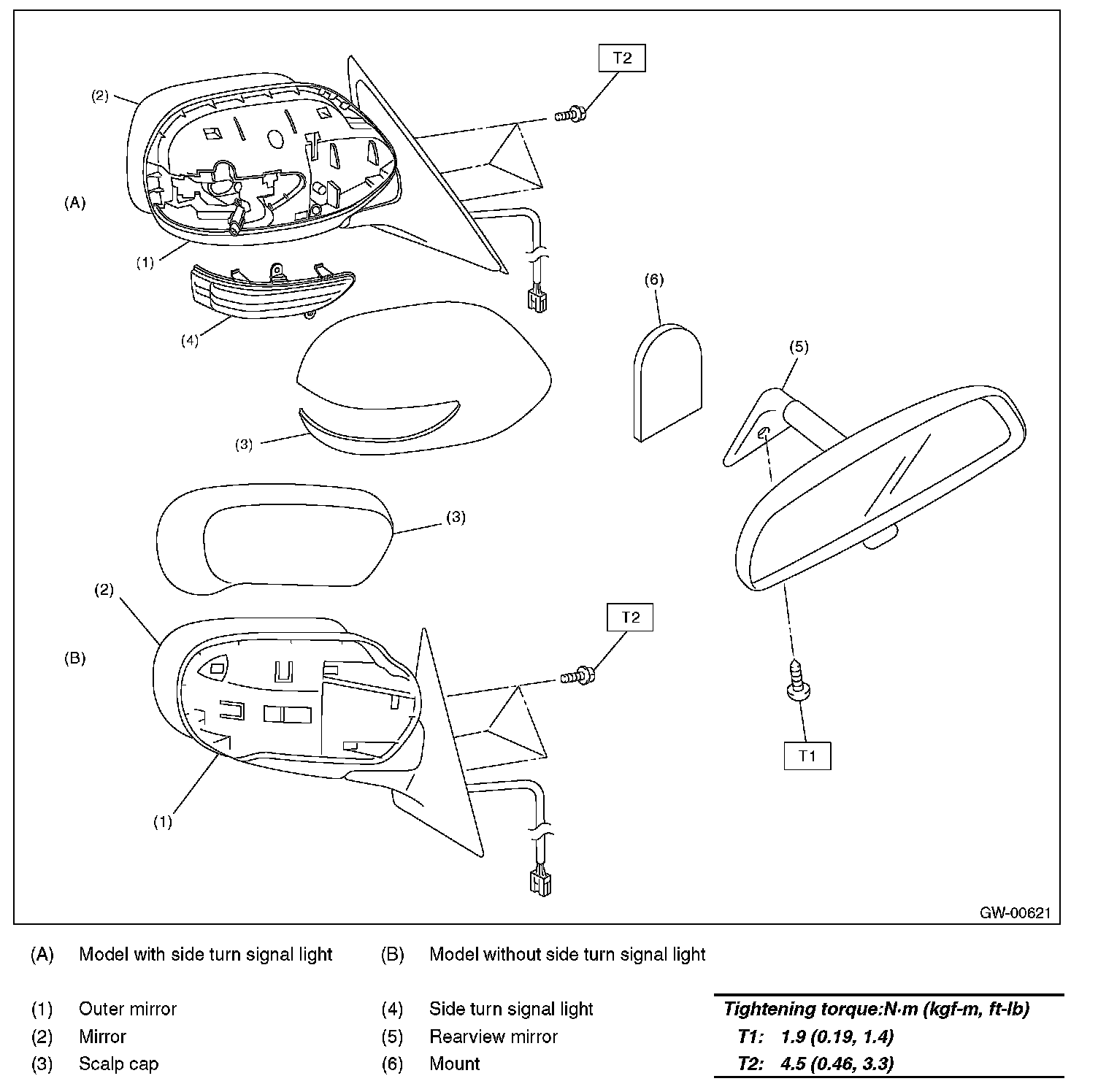 T2

(2)

(A)

(1)

(4)

(6)

(5)

(3)

(3)

(2)

(B)

T2

(1)

T1

GW-00621

(A) Model with side turn signal light

(B) Model without side turn signal light

(1) Outer mirror

(2) Mirror

(3) Scalp cap

(4) Side turn signal light

(5) Rearview mirror

(6) Mount

Tightening torque:N·m (kgf-m, ft-lb)
T1: 1.9 (0.19, 1.4)
T2: 4.5 (0.46, 3.3)