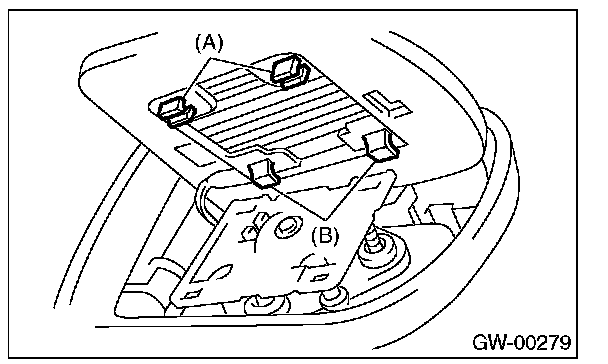 (A)
(B)
GW-00279