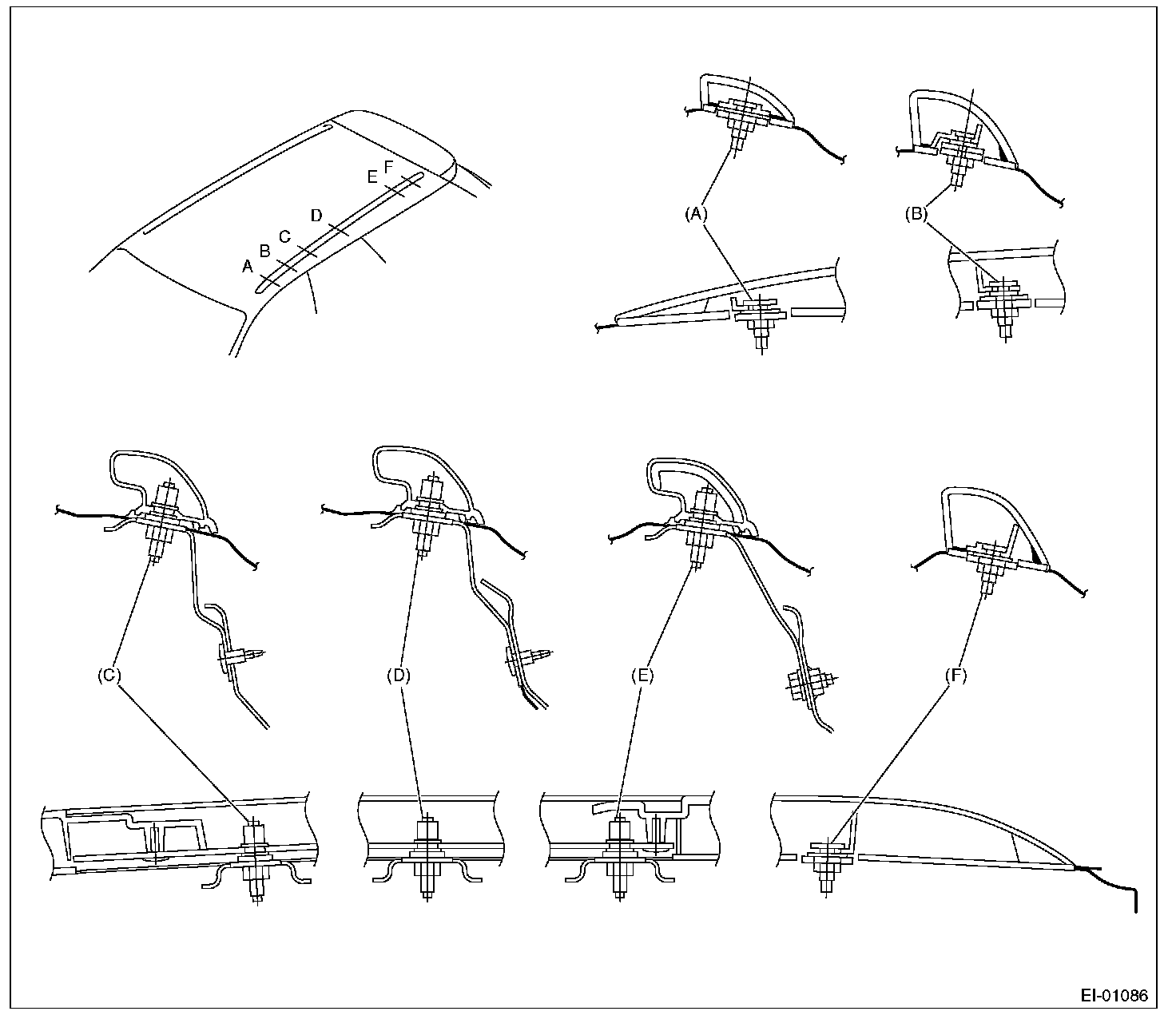 A
B
C
D
E
F

(A)
(B)

(C)
(D)
(E)
(F)

EI-01086