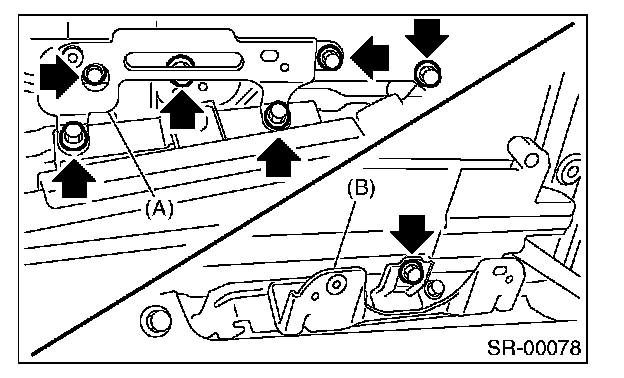 (A)
(B)
SR-00078