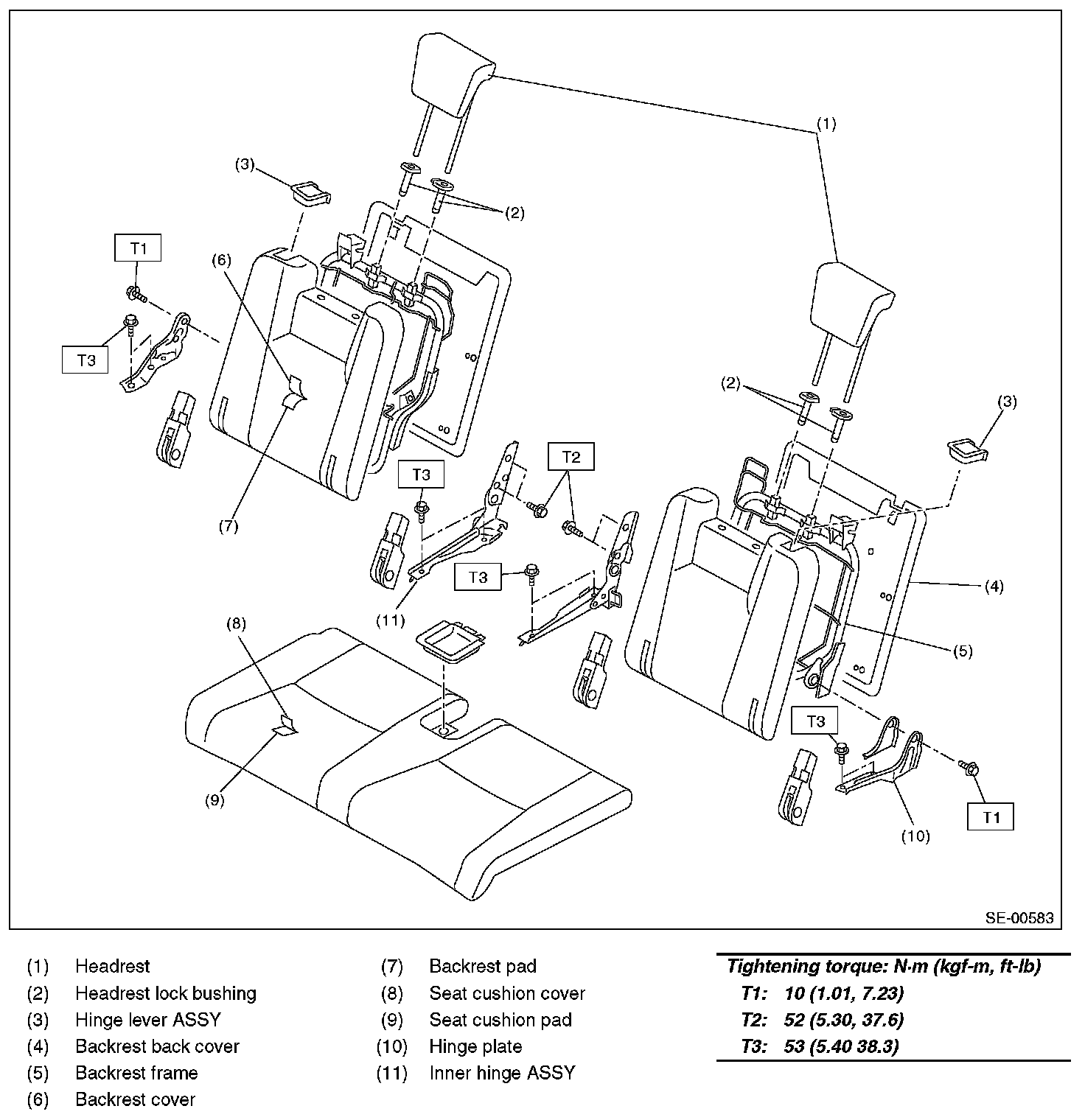 (1)
(3)
(2)
T1
(6)
T3
(2)
(3)
T2
T3
(7)
T3
(4)
(11)
(8)
(5)
T3
(9)
T1
(10)
SE-00583

(1) Headrest
(2) Headrest lock bushing
(3) Hinge lever ASSY
(4) Backrest back cover
(5) Backrest frame
(6) Backrest cover
(7) Backrest pad
(8) Seat cushion cover
(9) Seat cushion pad
(10) Hinge plate
(11) Inner hinge ASSY

Tightening torque: N·m (kgf-m, ft-lb)
T1: 10 (1.01, 7.23)
T2: 52 (5.30, 37.6)
T3: 53 (5.40 38.3)