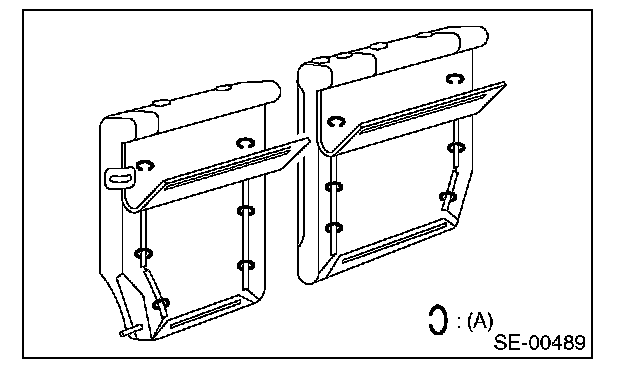 : (A)
SE-00489