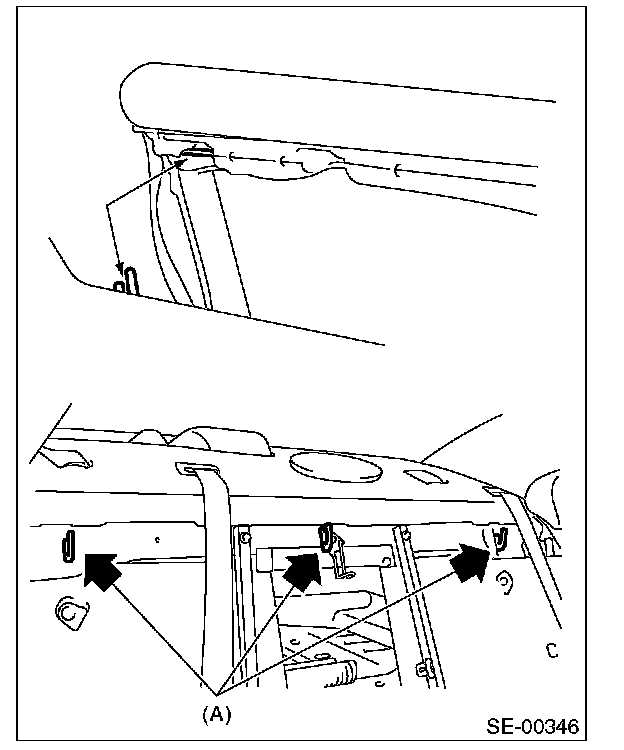 (A)

SE-00346