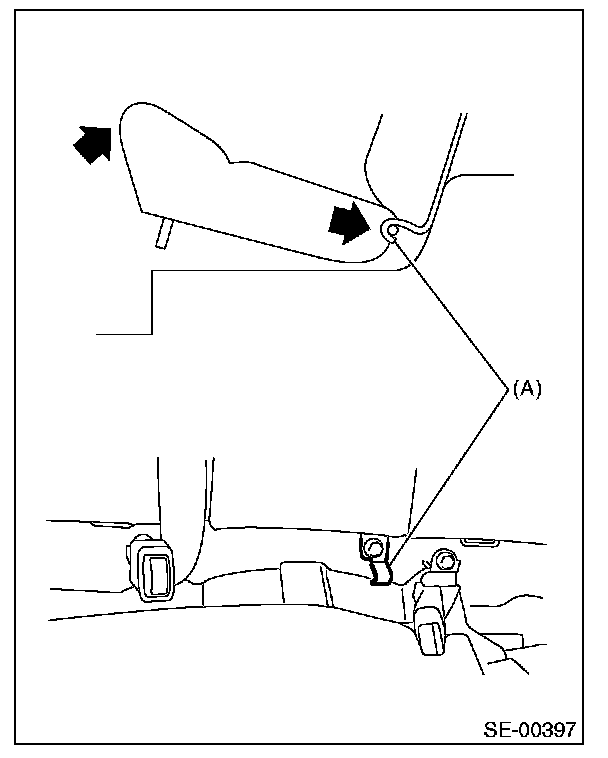 (A)

SE-00397