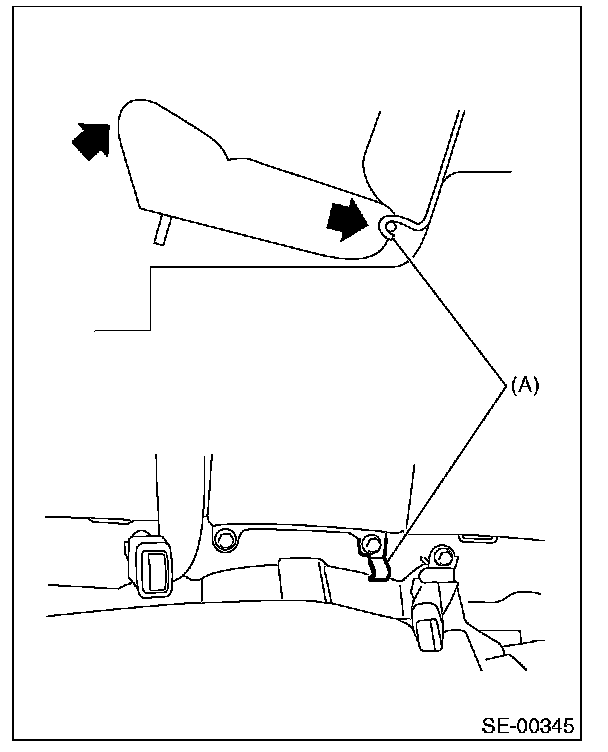 (A)

SE-00345