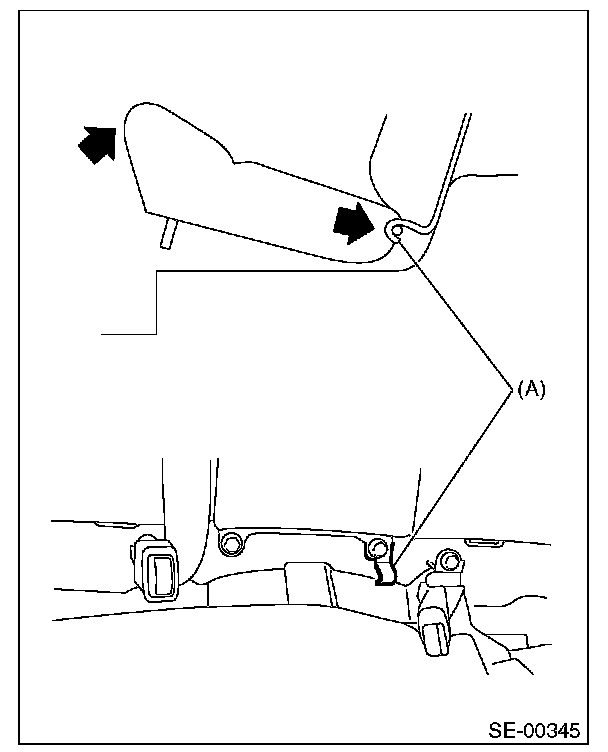 (A)

SE-00345