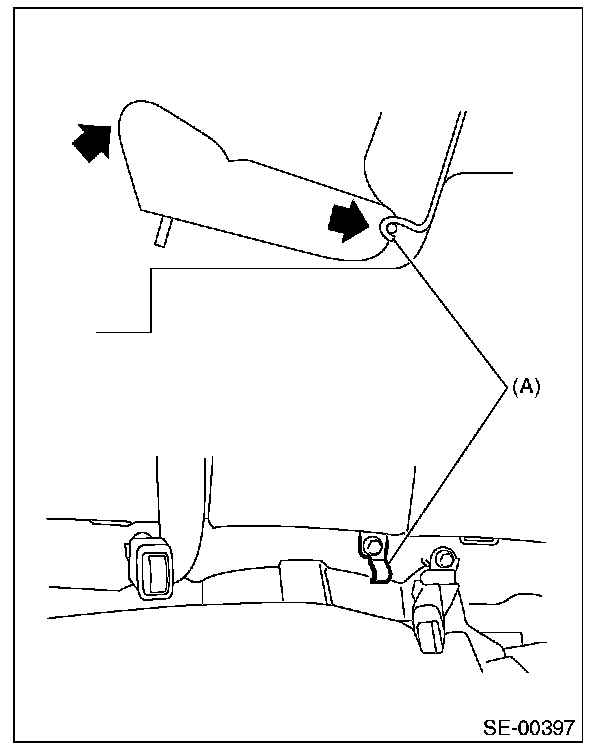 (A)

SE-00397