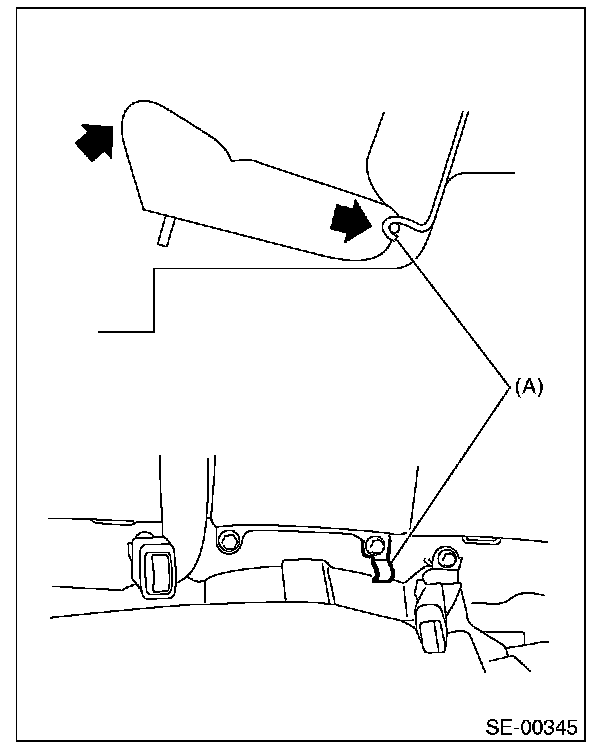 (A)

SE-00345