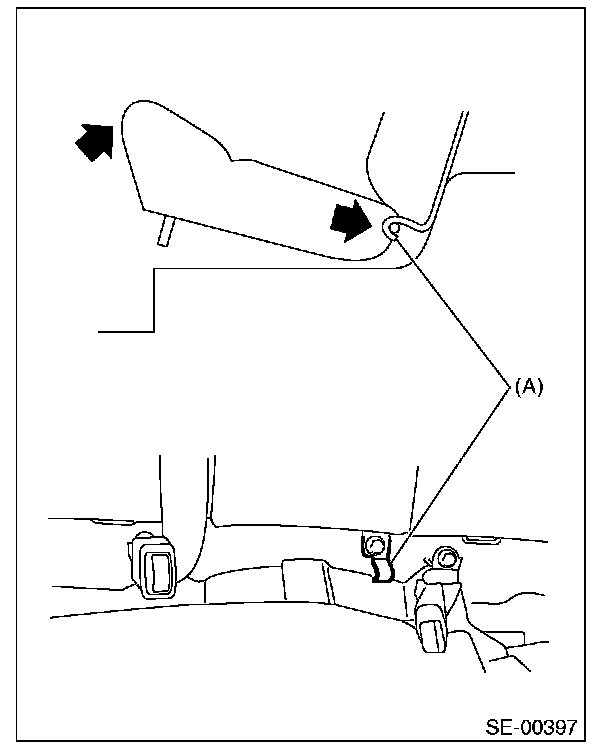 (A)

SE-00397