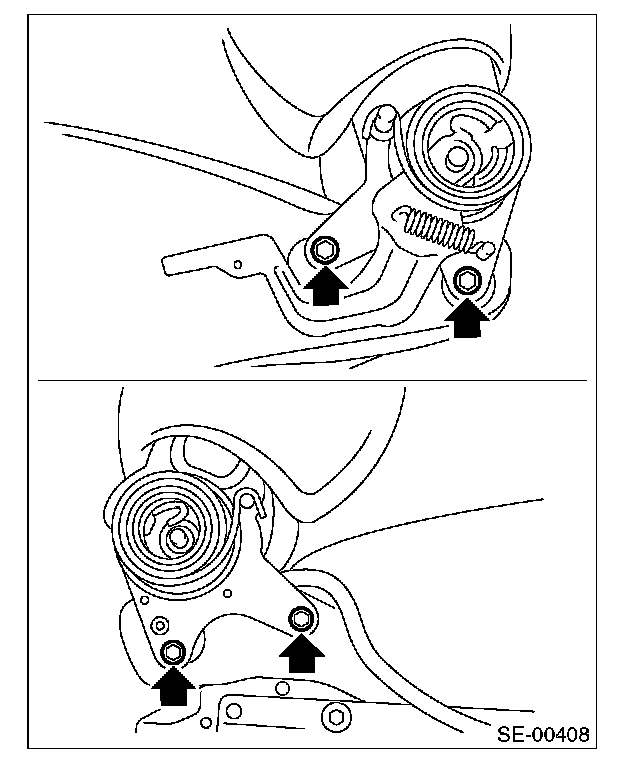 SE-00408