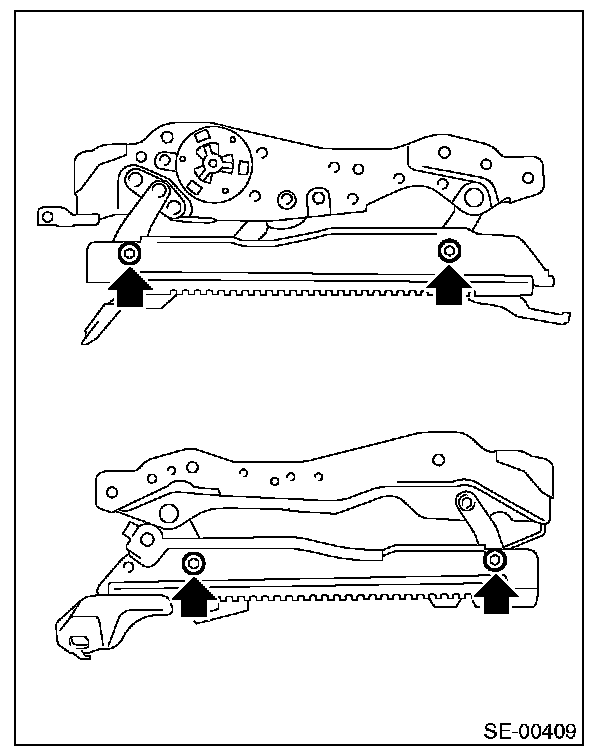 SE-00409