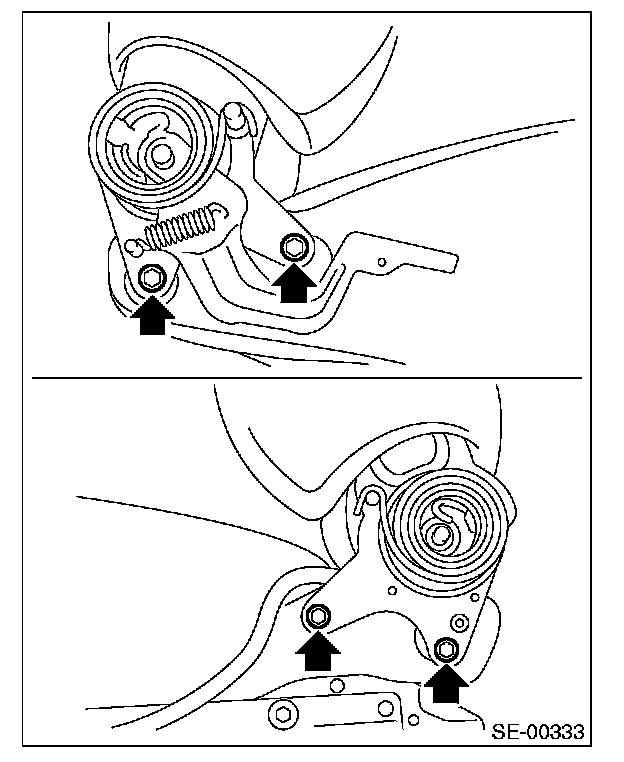 SE-00333