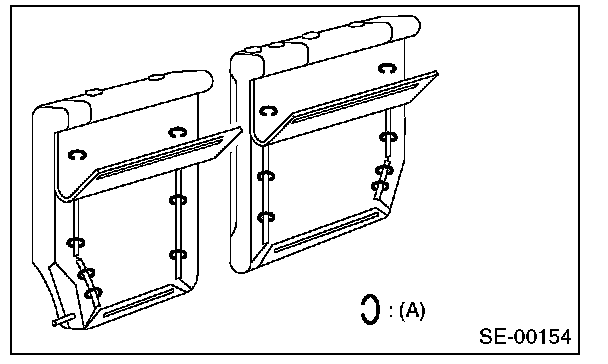 : (A)

SE-00154