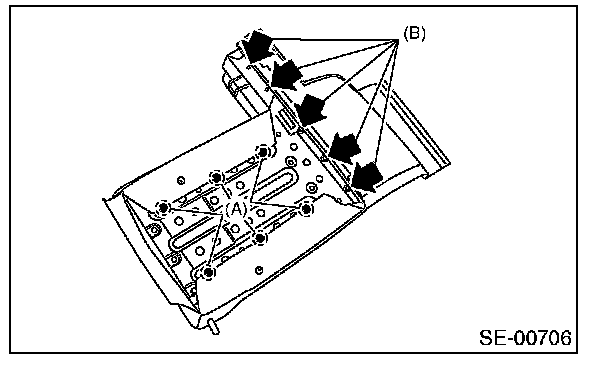 (B)

(A)

SE-00706