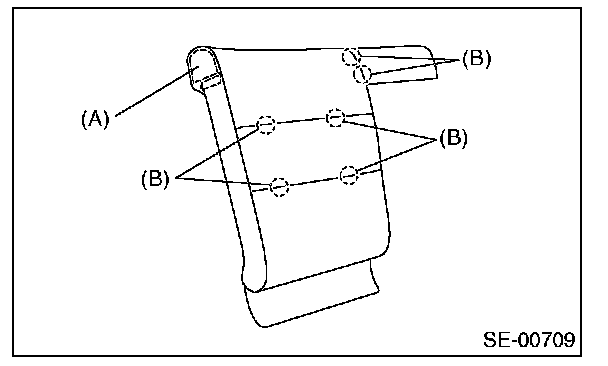 (B)
(A)
(B)
(B)
SE-00709