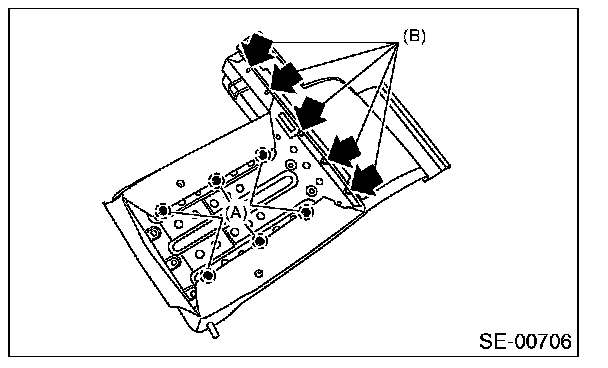 (B)

(A)

SE-00706