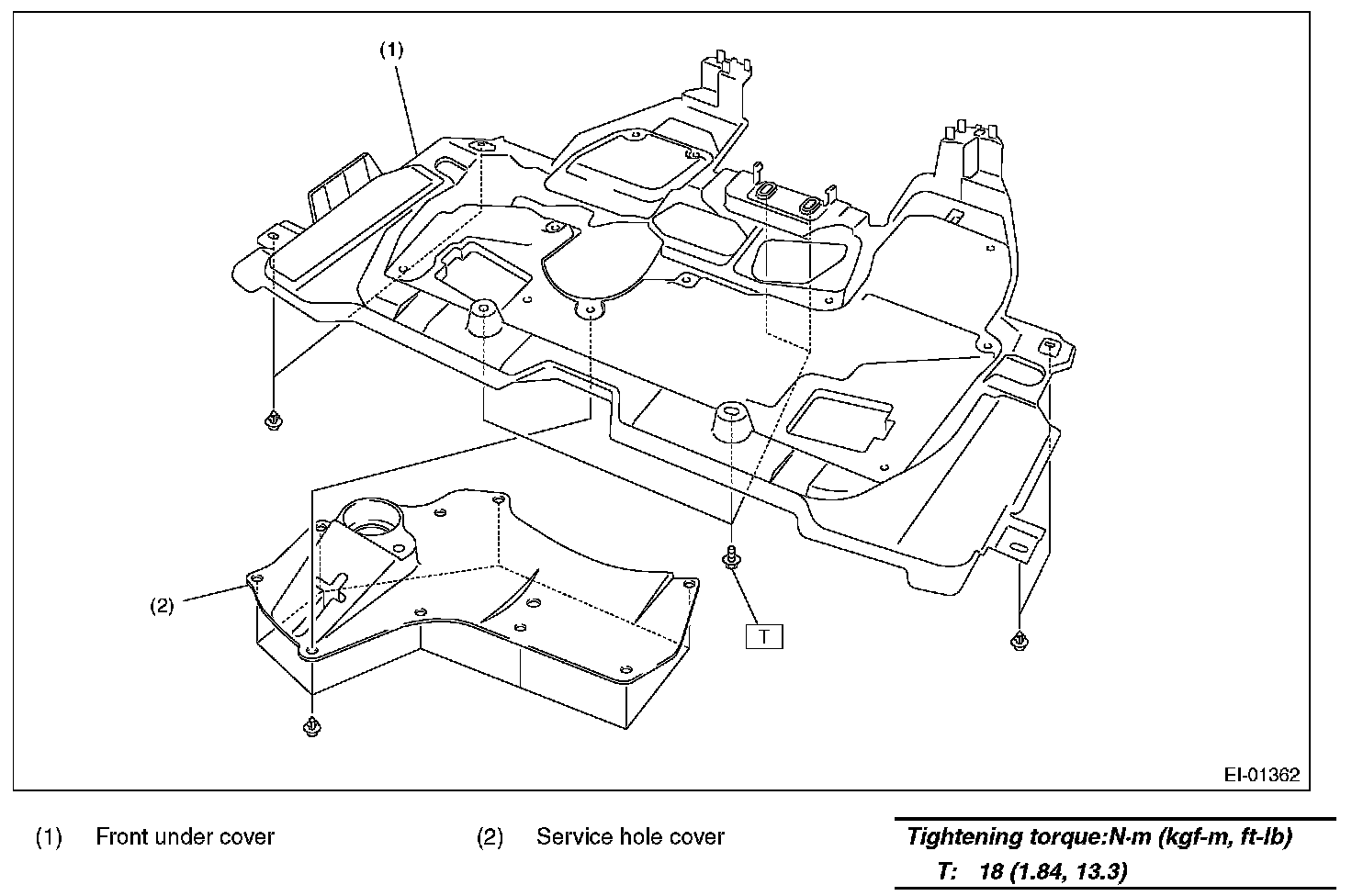 (1)

(2)

T

EI-01362

(1) Front under cover

(2) Service hole cover

Tightening torque:N·m (kgf-m, ft-lb)
T: 18 (1.84, 13.3)