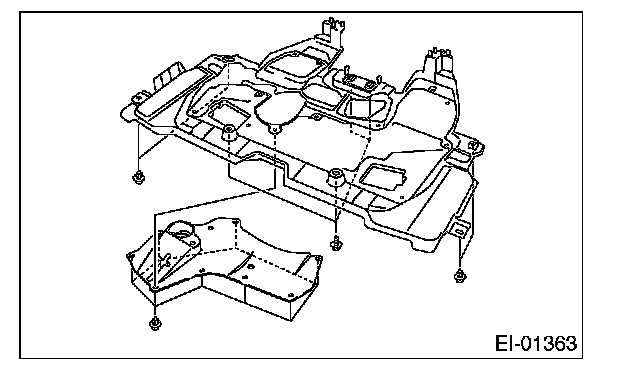 EI-01363