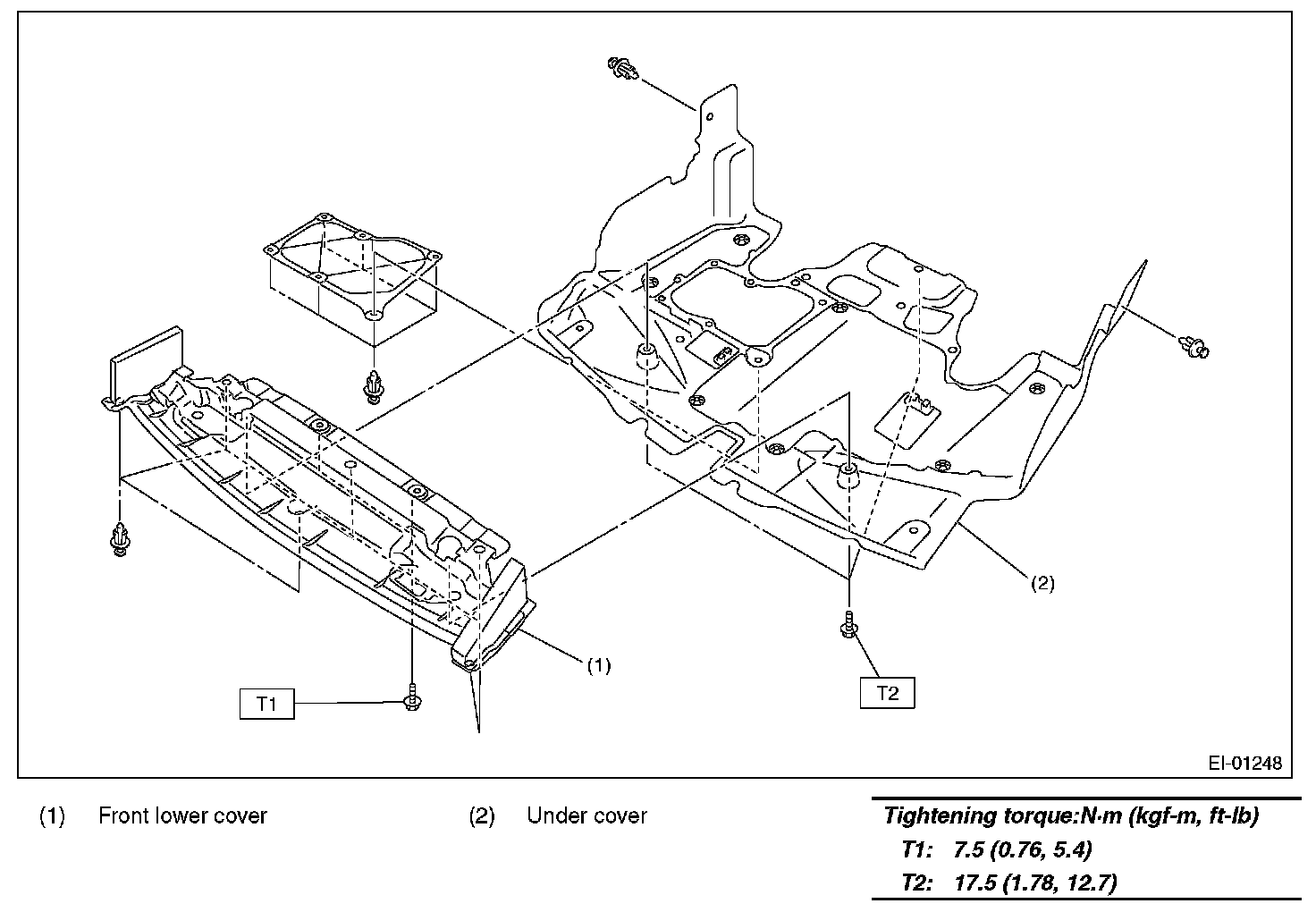 (2)

(1)

T1

T2

EI-01248

(1) Front lower cover

(2) Under cover

Tightening torque:N·m (kgf-m, ft-lb)
T1: 7.5 (0.76, 5.4)
T2: 17.5 (1.78, 12.7)