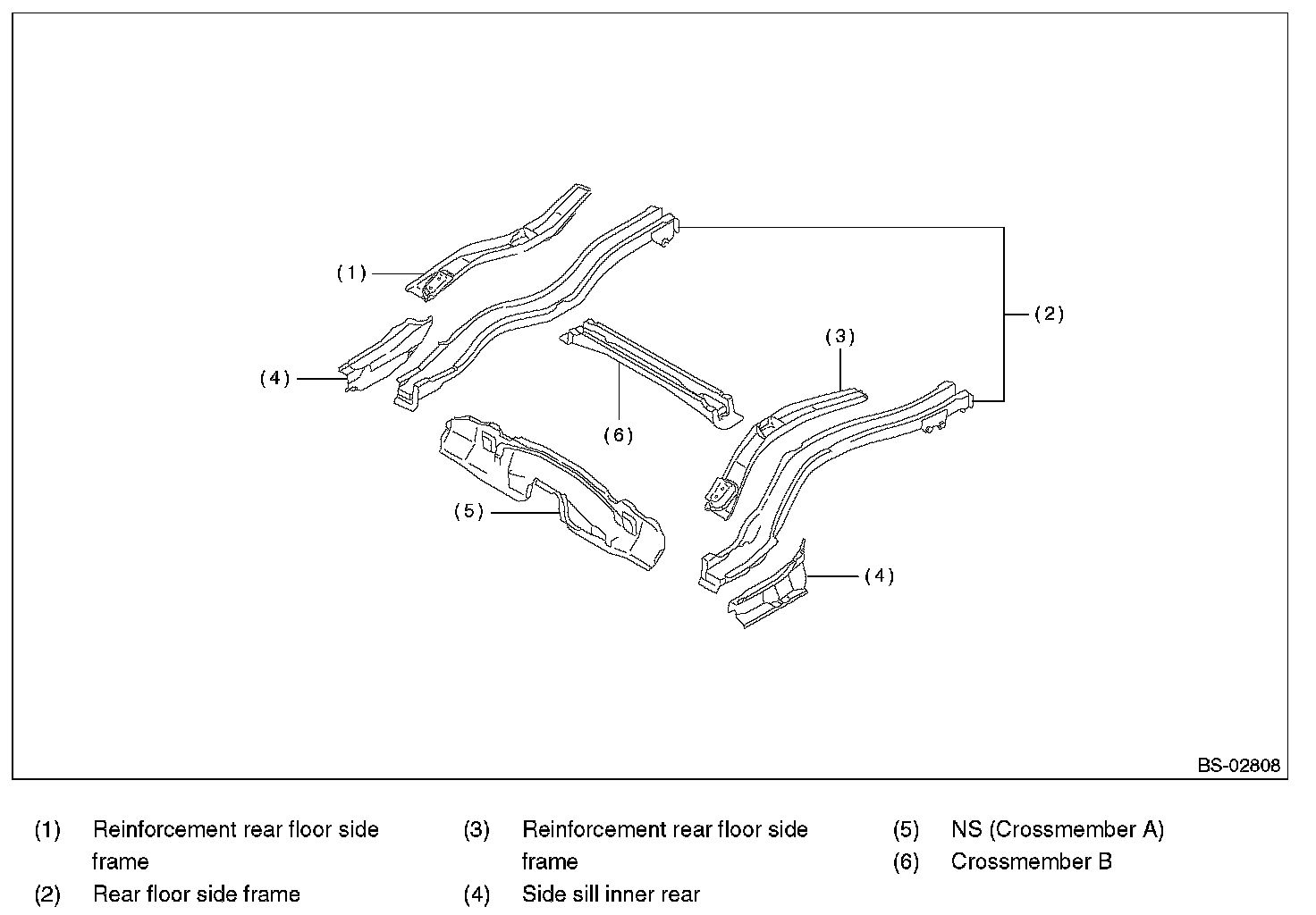 (1)

(2)

(3)

(4)

(6)

(5)

(4)

BS-02808

(1) Reinforcement rear floor side frame

(2) Rear floor side frame

(3) Reinforcement rear floor side frame

(4) Side sill inner rear

(5) NS (Crossmember A)

(6) Crossmember B