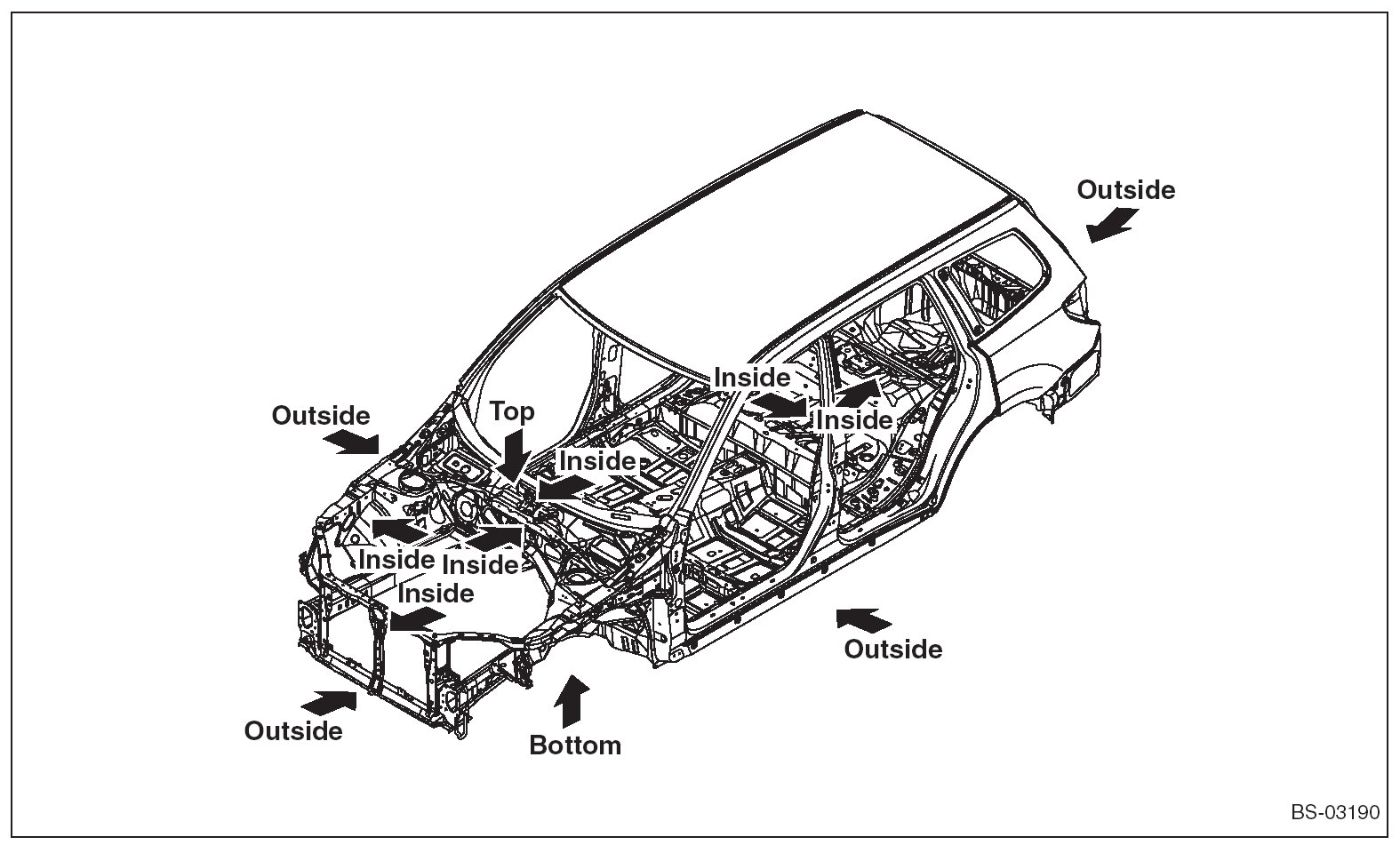 Outside

Inside

Inside

Outside

Top

Inside

Inside

Inside

Inside

Outside

Outside

Bottom

BS-03190