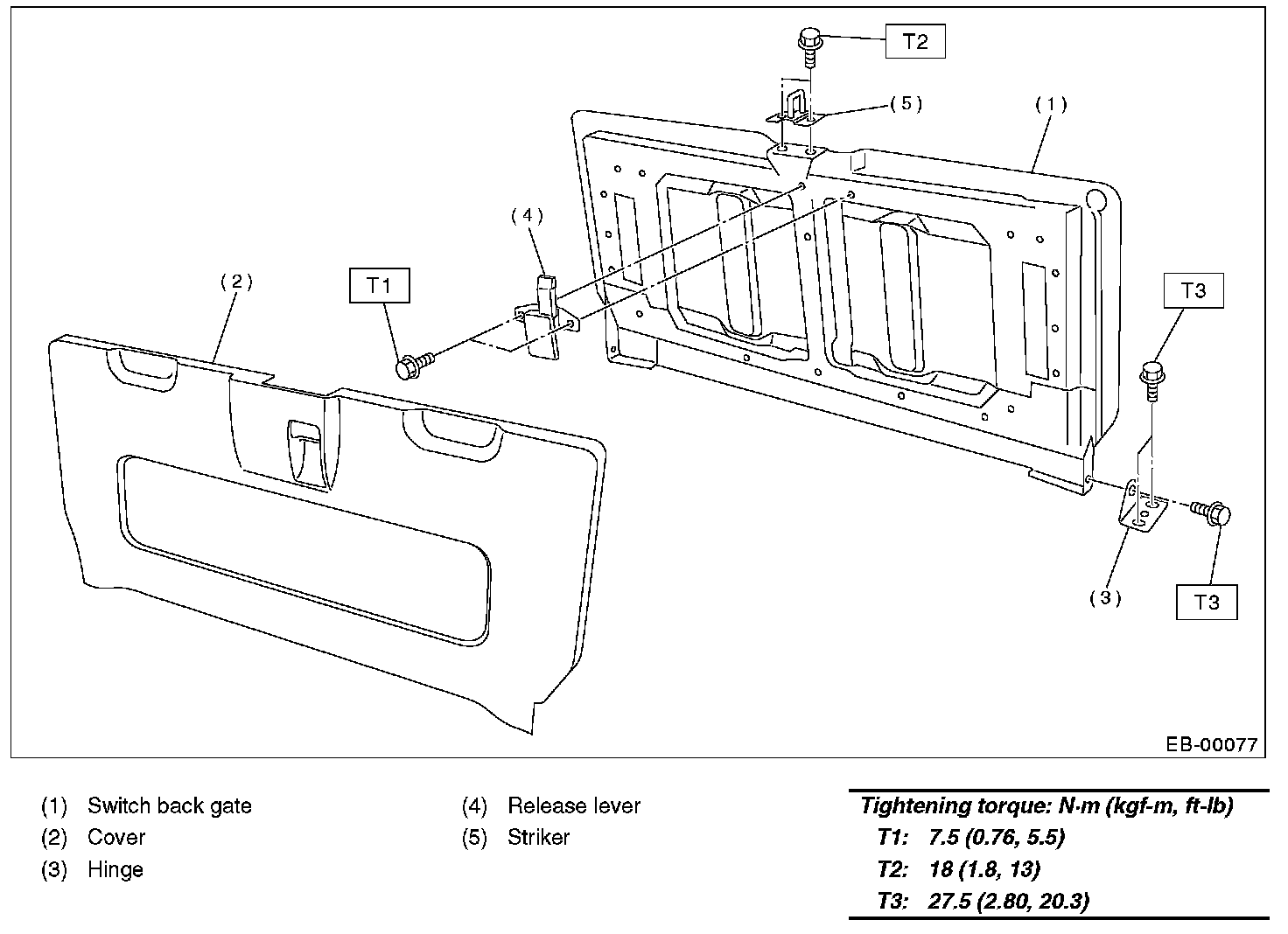 T2

(5)

(1)

(4)

(2)

T1

T3

(3)

T3

EB-00077

(1) Switch back gate
(2) Cover
(3) Hinge

(4) Release lever
(5) Striker

Tightening torque: N·m (kgf-m, ft-lb)
T1: 7.5 (0.76, 5.5)
T2: 18 (1.8, 13)
T3: 27.5 (2.80, 20.3)