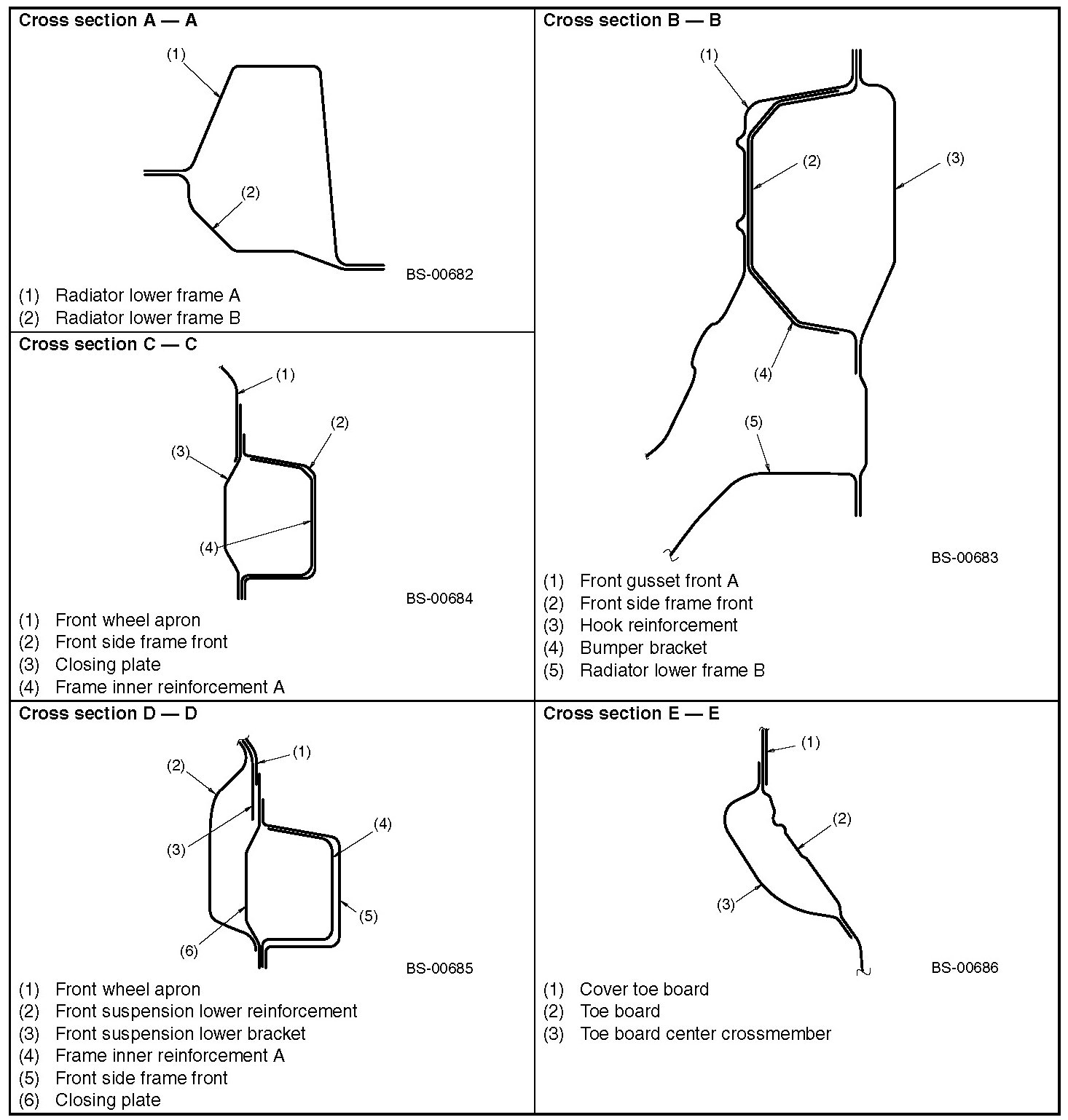 Cross section A — A

(1)

(2)

BS-00682

(1) Radiator lower frame A
(2) Radiator lower frame B

Cross section C — C

(1)

(2)

(3)

(4)

BS-00684

(1) Front wheel apron
(2) Front side frame front
(3) Closing plate
(4) Frame inner reinforcement A

Cross section B — B

(1)

(2)

(3)

(4)

(5)

BS-00683

(1) Front gusset front A
(2) Front side frame front
(3) Hook reinforcement
(4) Bumper bracket
(5) Radiator lower frame B

Cross section D — D

(1)

(2)

(3)

(4)

(5)

(6)

BS-00685

(1) Front wheel apron
(2) Front suspension lower reinforcement
(3) Front suspension lower bracket
(4) Frame inner reinforcement A
(5) Front side frame front
(6) Closing plate

Cross section E — E

(1)

(2)

(3)

BS-00686

(1) Cover toe board
(2) Toe board
(3) Toe board center crossmember