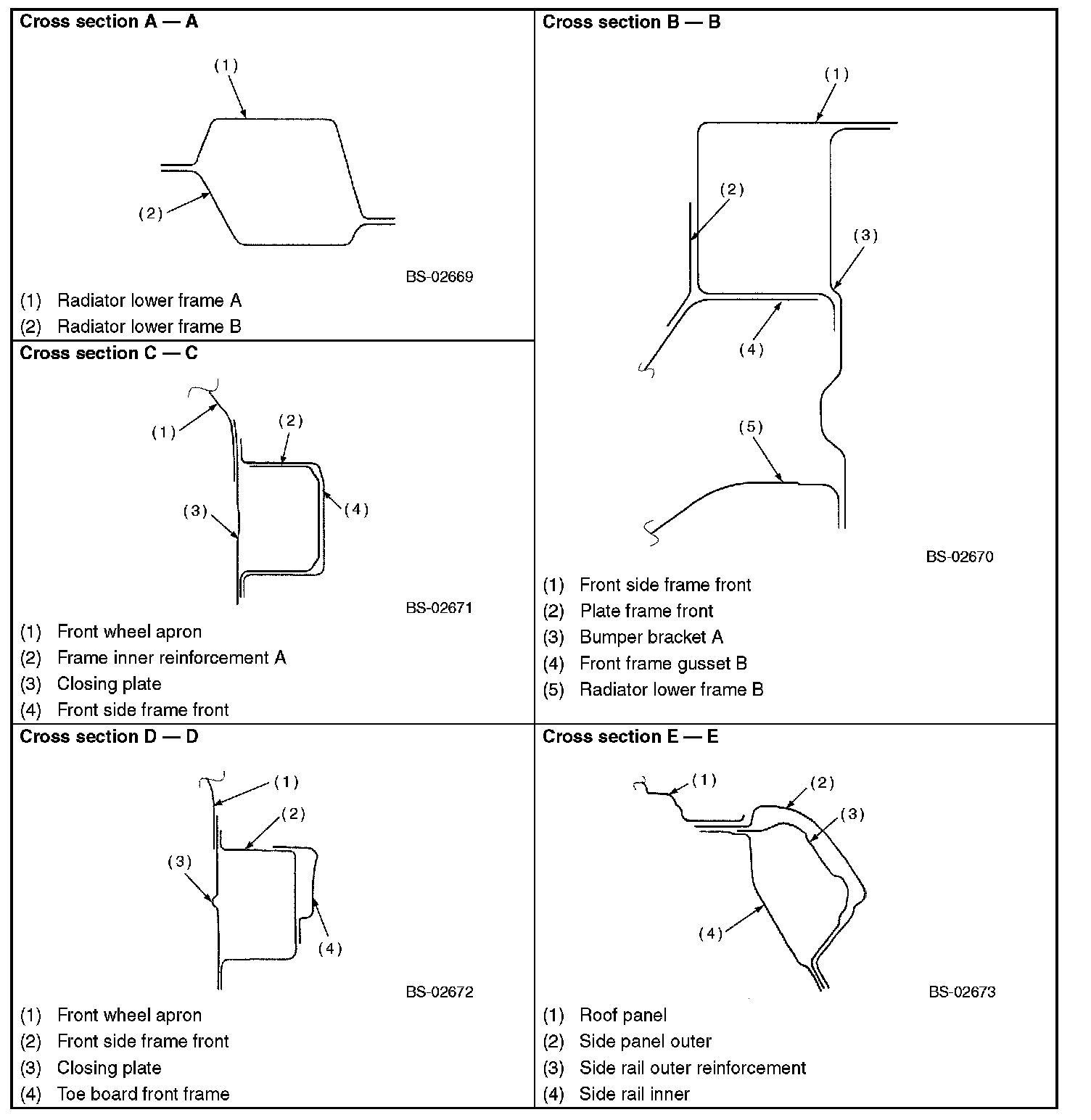 Cross section A — A

(1)

(2)

BS-02669

(1) Radiator lower frame A
(2) Radiator lower frame B

Cross section C — C

(1)

(2)

(3)

(4)

BS-02671

(1) Front wheel apron
(2) Frame inner reinforcement A
(3) Closing plate
(4) Front side frame front

Cross section B — B

(1)

(2)

(3)

(4)

(5)

BS-02670

(1) Front side frame front
(2) Plate frame front
(3) Bumper bracket A
(4) Front frame gusset B
(5) Radiator lower frame B

Cross section D — D

(1)

(2)

(3)

(4)

BS-02672

(1) Front wheel apron
(2) Front side frame front
(3) Closing plate
(4) Toe board front frame

Cross section E — E

(1)

(2)

(3)

(4)

BS-02673

(1) Roof panel
(2) Side panel outer
(3) Side rail outer reinforcement
(4) Side rail inner