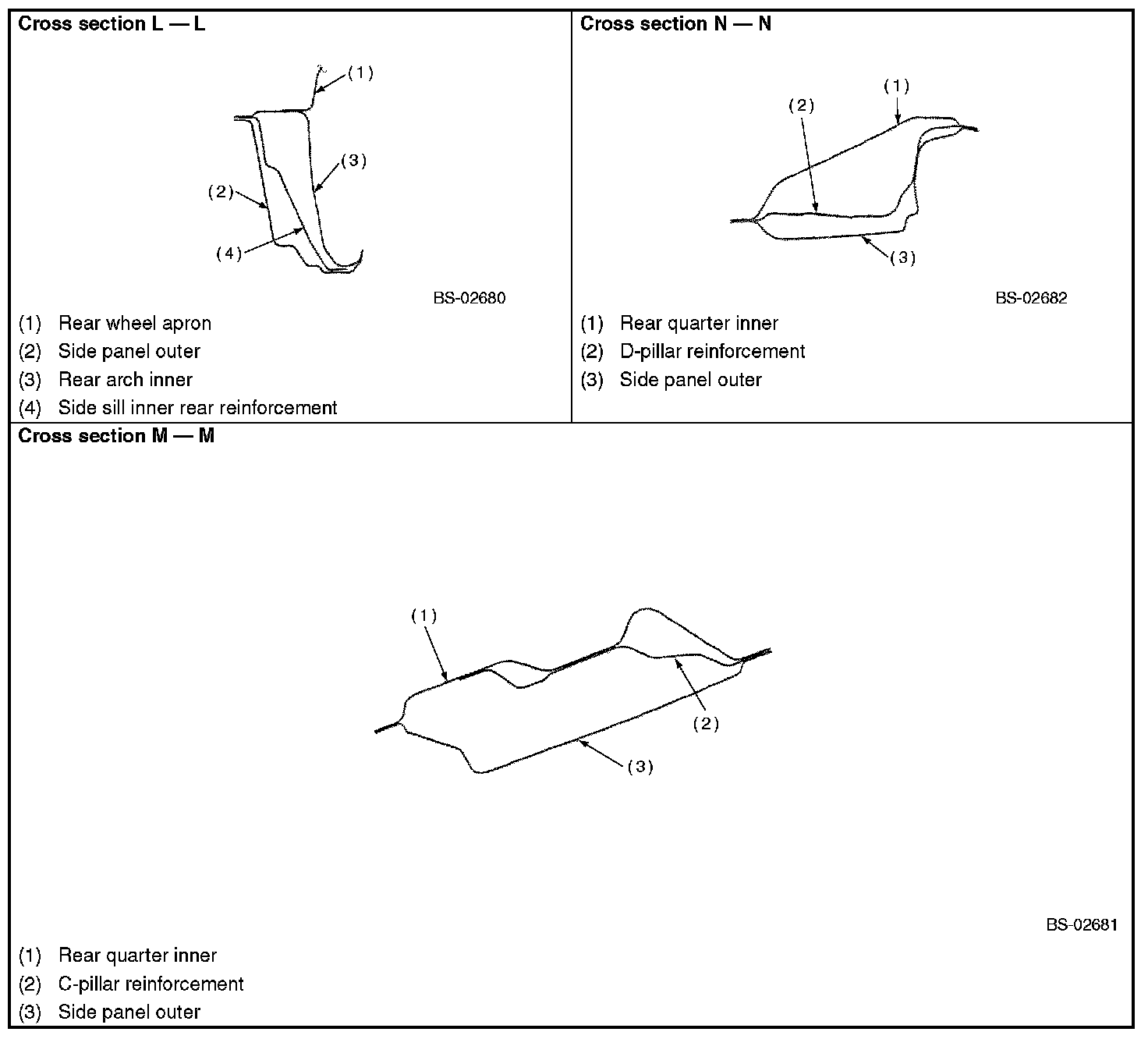 Cross section L — L

(1)
(3)
(2)
(4)

BS-02680

(1) Rear wheel apron
(2) Side panel outer
(3) Rear arch inner
(4) Side sill inner rear reinforcement

Cross section N — N

(1)
(2)
(3)

BS-02682

(1) Rear quarter inner
(2) D-pillar reinforcement
(3) Side panel outer

Cross section M — M

(1)
(2)
(3)

BS-02681

(1) Rear quarter inner
(2) C-pillar reinforcement
(3) Side panel outer