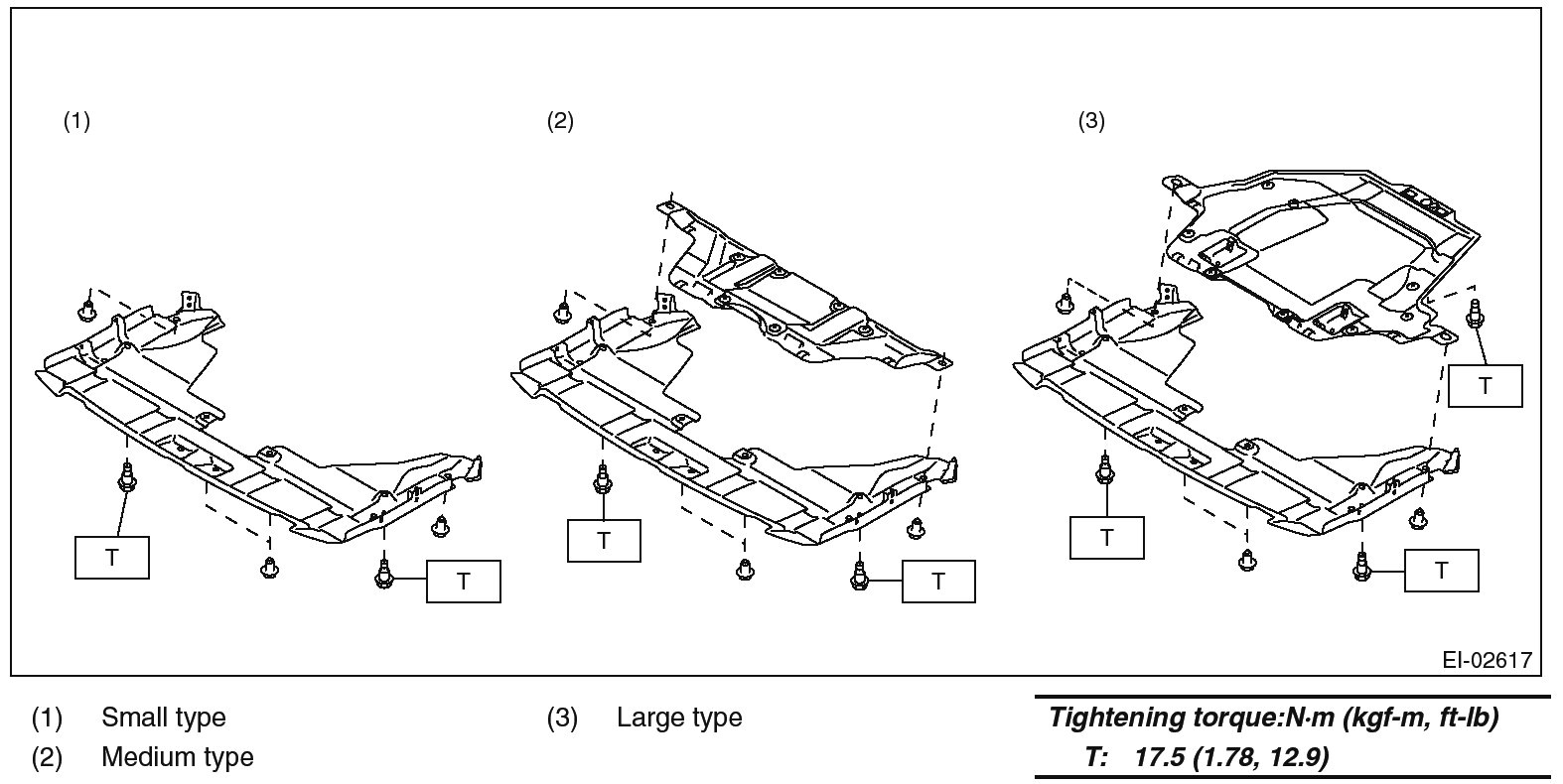 (1)

(2)

(3)

T

T

T

T

T

T

T

EI-02617

(1) Small type
(2) Medium type
(3) Large type

Tightening torque:N·m (kgf-m, ft-lb)
T: 17.5 (1.78, 12.9)