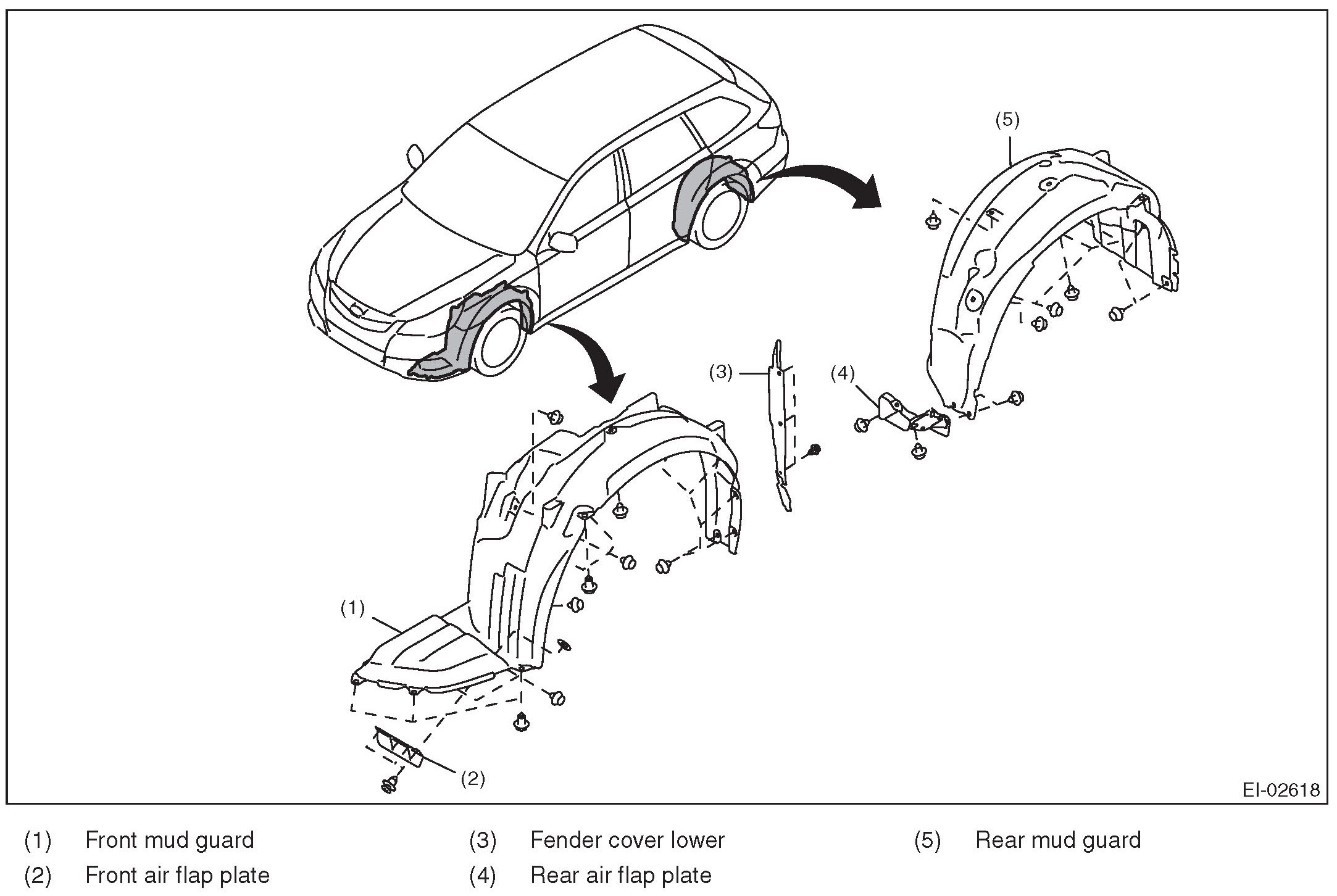 (5)

(3)

(4)

(1)

(2)

EI-02618

(1) Front mud guard
(2) Front air flap plate

(3) Fender cover lower
(4) Rear air flap plate

(5) Rear mud guard