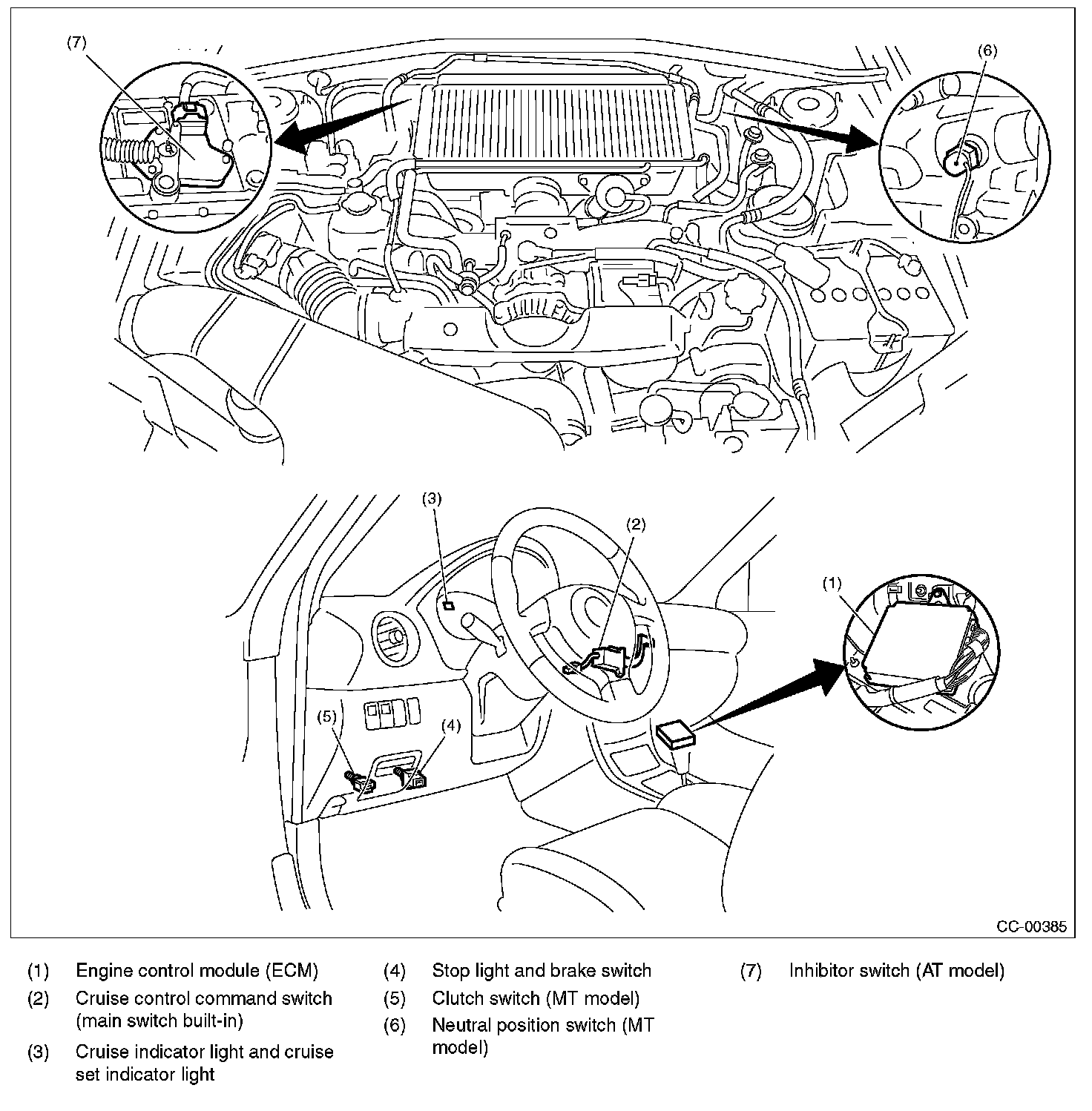 (7)

(6)

(3)

(2)

(1)

(5)

(4)

CC-00385

(1) Engine control module (ECM)

(2) Cruise control command switch (main switch built-in)

(3) Cruise indicator light and cruise set indicator light

(4) Stop light and brake switch

(5) Clutch switch (MT model)

(6) Neutral position switch (MT model)

(7) Inhibitor switch (AT model)