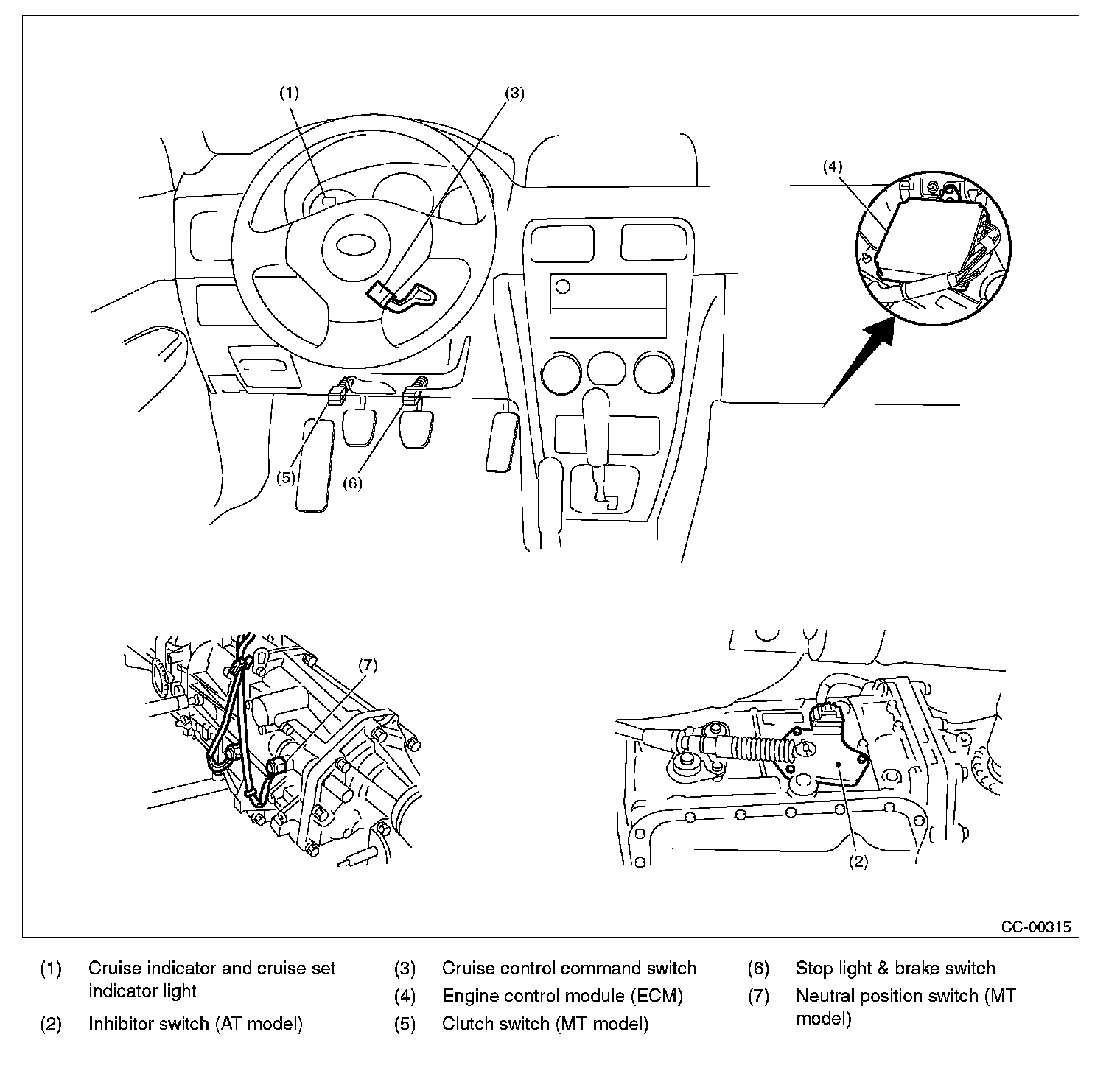 (1)
(3)
(4)
(5)
(6)
(7)
(2)
CC-00315

(1) Cruise indicator and cruise set indicator light

(2) Inhibitor switch (AT model)

(3) Cruise control command switch

(4) Engine control module (ECM)

(5) Clutch switch (MT model)

(6) Stop light & brake switch

(7) Neutral position switch (MT model)