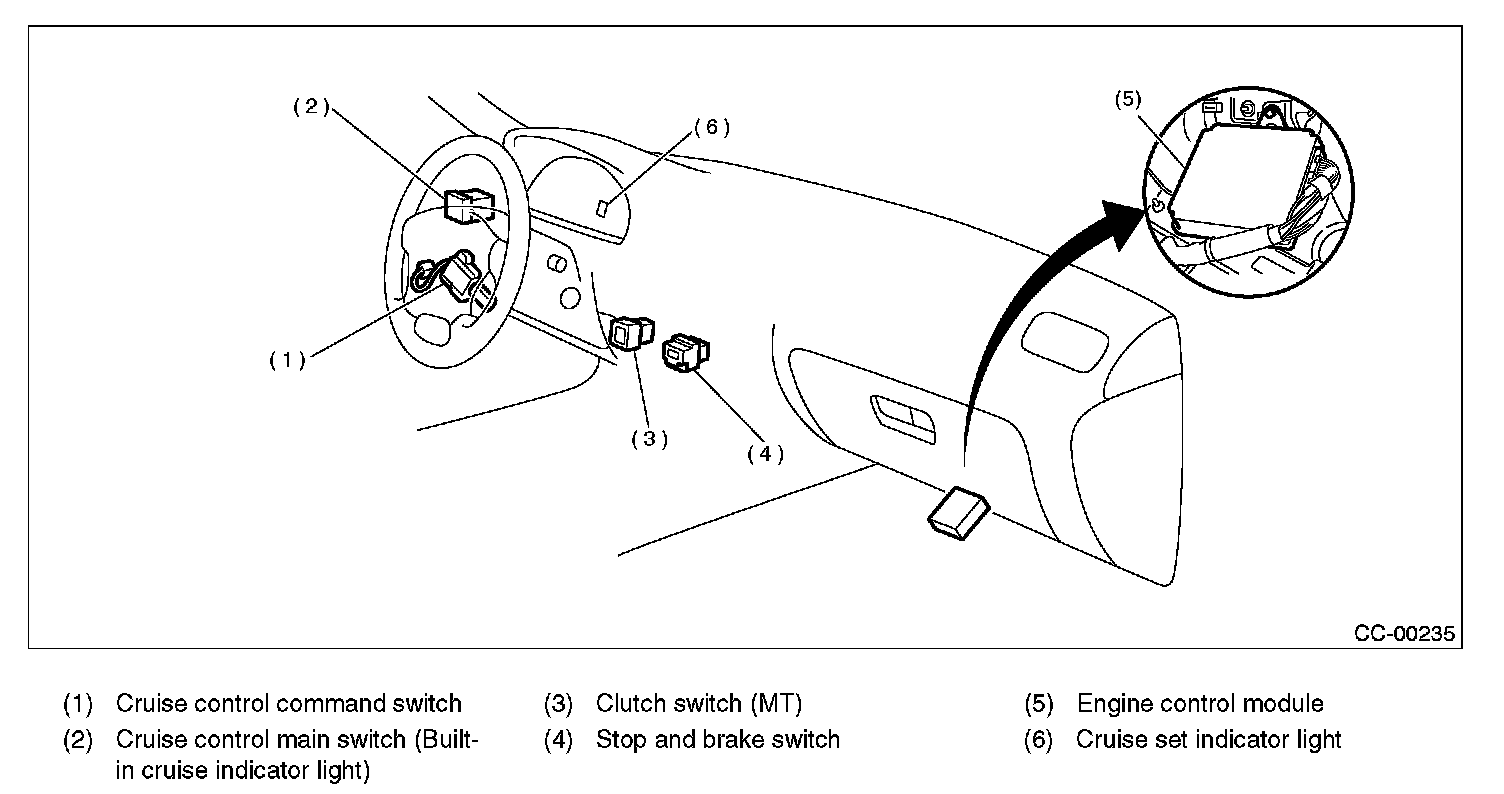 (2)
(6)
(5)
(1)
(3)
(4)
CC-00235

(1) Cruise control command switch
(2) Cruise control main switch (Built-in cruise indicator light)

(3) Clutch switch (MT)
(4) Stop and brake switch

(5) Engine control module
(6) Cruise set indicator light