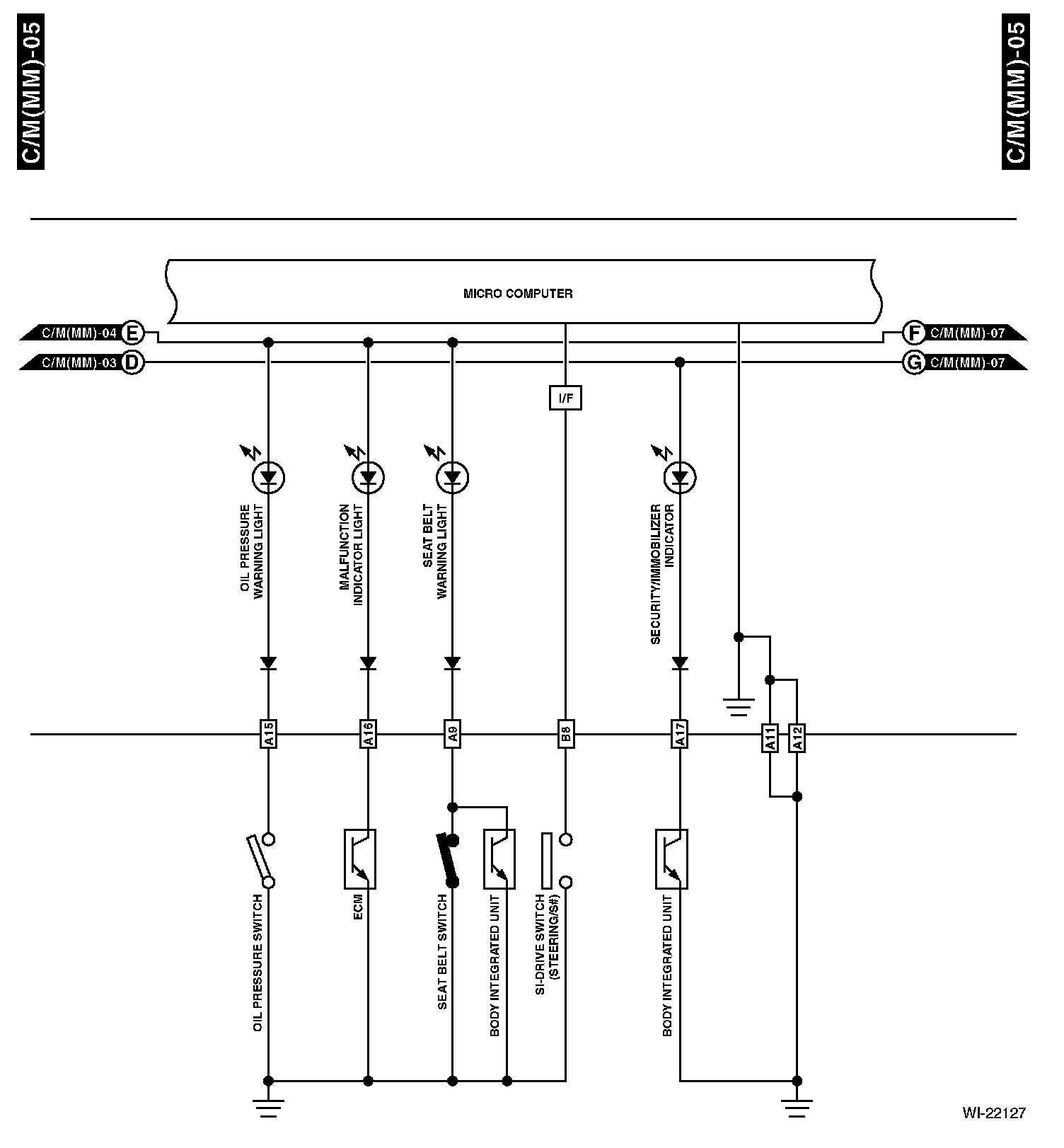 C/M(MM)-05

C/M(MM)-05

MICRO COMPUTER

C/M(MM)-04 E

C/M(MM)-03 D

F C/M(MM)-07

G C/M(MM)-07

I/F

OIL PRESSURE WARNING LIGHT

MALFUNCTION INDICATOR LIGHT

SEAT BELT WARNING LIGHT

SECURITY/IMMOBILIZER INDICATOR

A15

A16

A9

B8

A17

A11

A12

OIL PRESSURE SWITCH

ECM

SEAT BELT SWITCH

BODY INTEGRATED UNIT

SI-DRIVE SWITCH (STEERING/S#)

BODY INTEGRATED UNIT

WI-22127