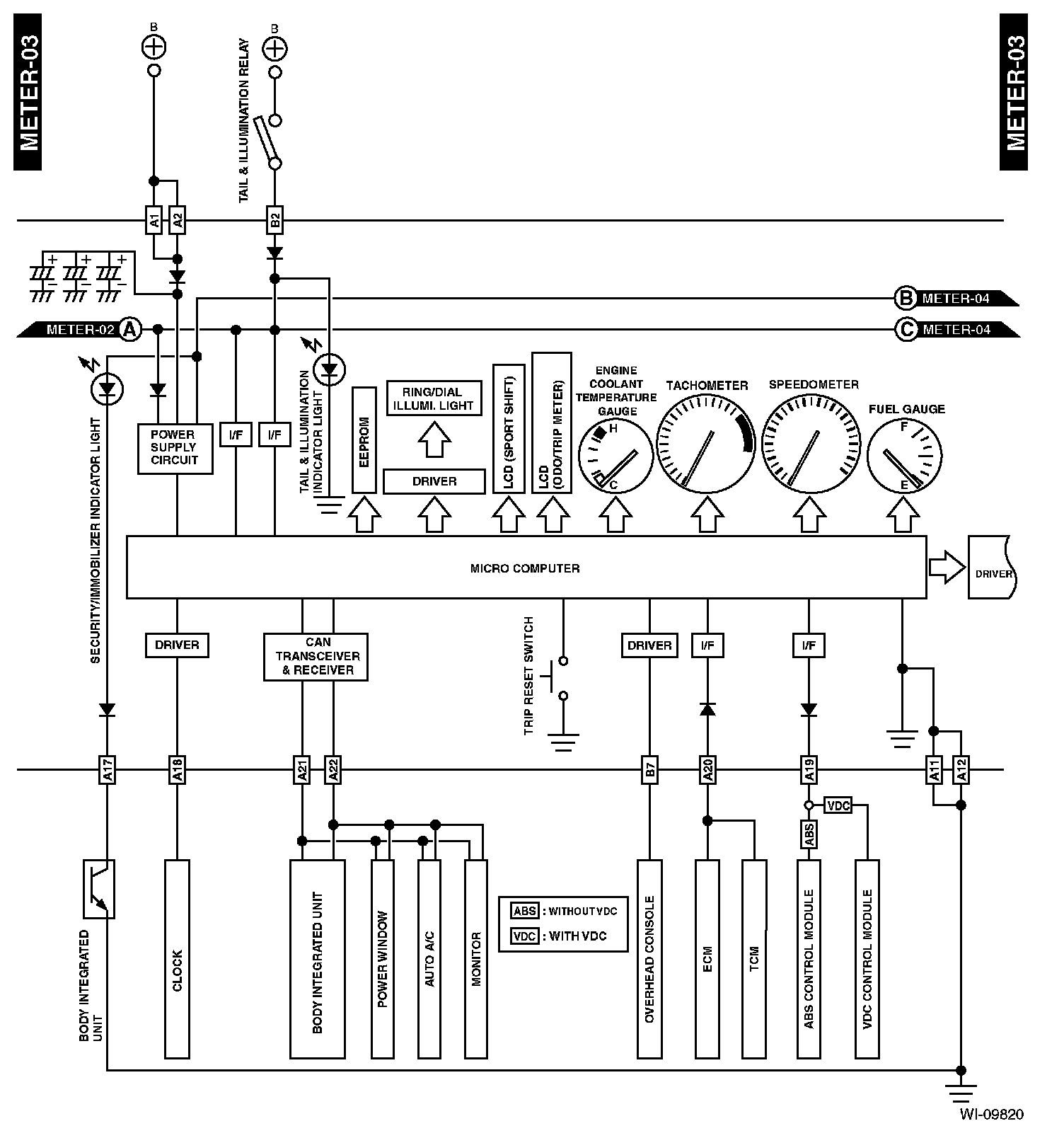 METER-03

METER-03

B

B

TAIL & ILLUMINATION RELAY

A1 A2 B2

B METER-04

METER-02 A

C METER-04

SECURITY/IMMOBILIZER INDICATOR LIGHT

POWER SUPPLY CIRCUIT

I/F

I/F

TAIL & ILLUMINATION INDICATOR LIGHT

EEPROM

RING/DIAL ILLUMI. LIGHT

DRIVER

LCD (SPORT SHIFT)

LCD (ODO/TRIP METER)

ENGINE COOLANT TEMPERATURE GAUGE

H

C

TACHOMETER

SPEEDOMETER

FUEL GAUGE

F

E

MICRO COMPUTER

DRIVER

DRIVER

CAN TRANSCEIVER & RECEIVER

TRIP RESET SWITCH

DRIVER

I/F

I/F

A17 A18 A21 A22 B7 A20 A19 A11 A12

VDC

ABS

BODY INTEGRATED UNIT

CLOCK

BODY INTEGRATED UNIT

POWER WINDOW

AUTO A/C

MONITOR

ABS : WITHOUT VDC

VDC : WITH VDC

OVERHEAD CONSOLE

ECM

TCM

ABS CONTROL MODULE

VDC CONTROL MODULE

WI-09820