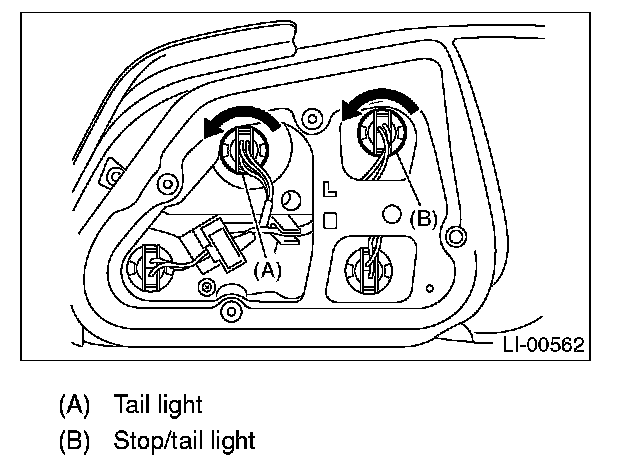 L

(B)

(A)

LI-00562

(A) Tail light

(B) Stop/tail light