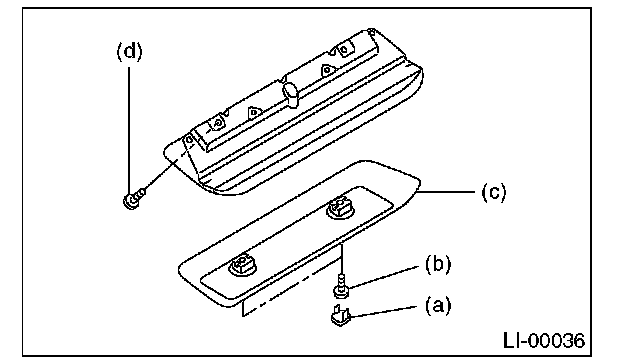 (d)

(c)

(b)

(a)

LI-00036