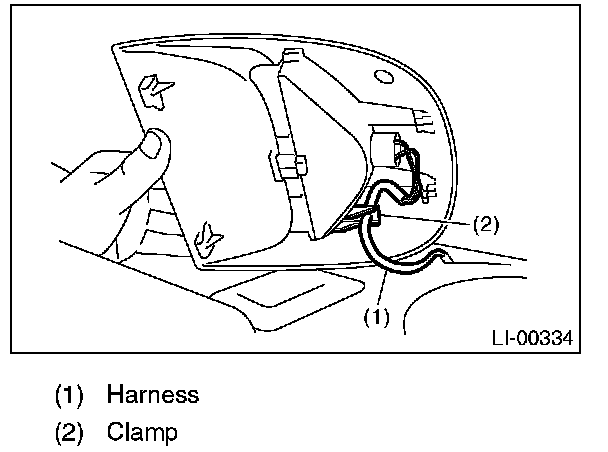 (2)

(1)

LI-00334

(1) Harness
(2) Clamp