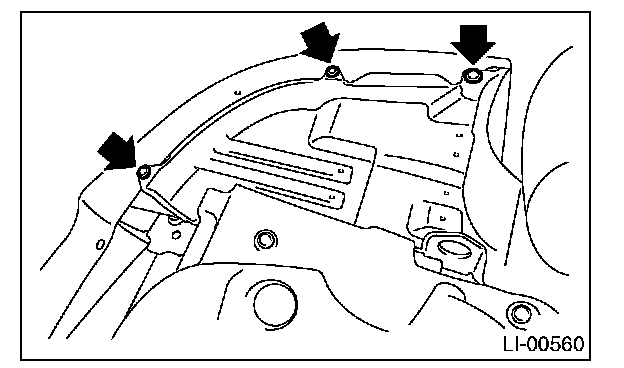 LI-00560