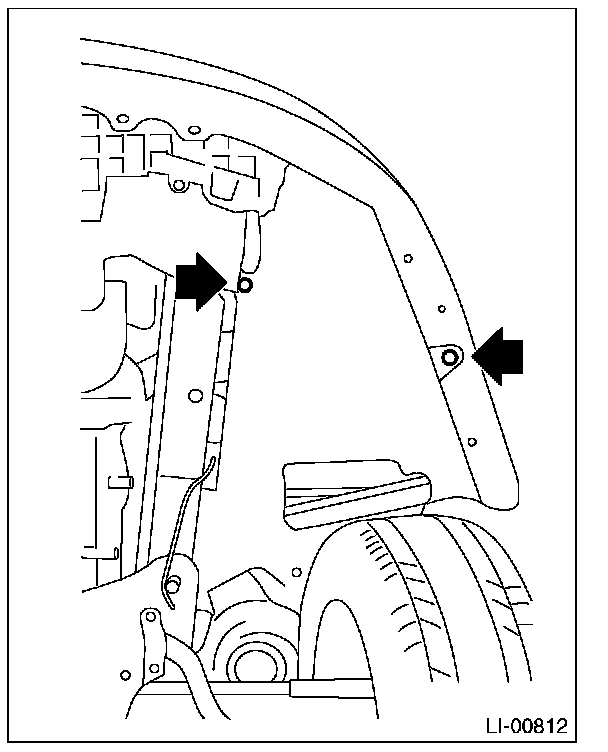 LI-00812