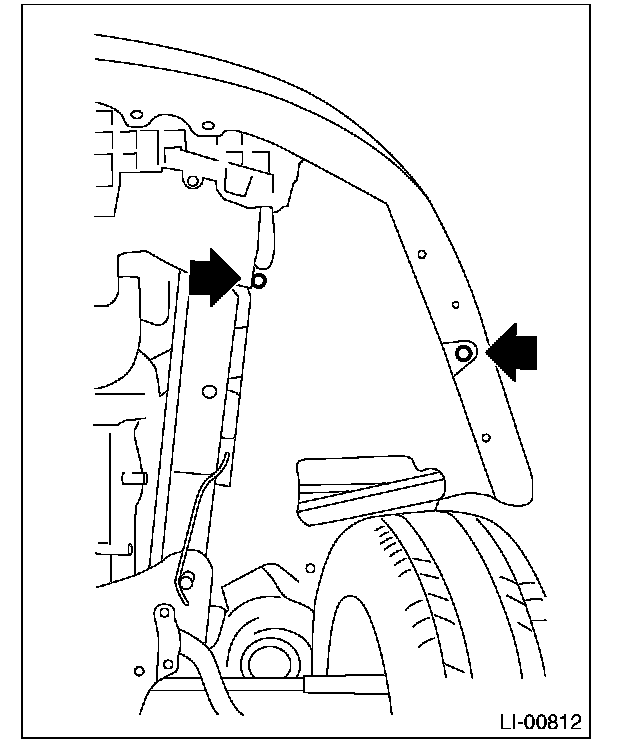 LI-00812