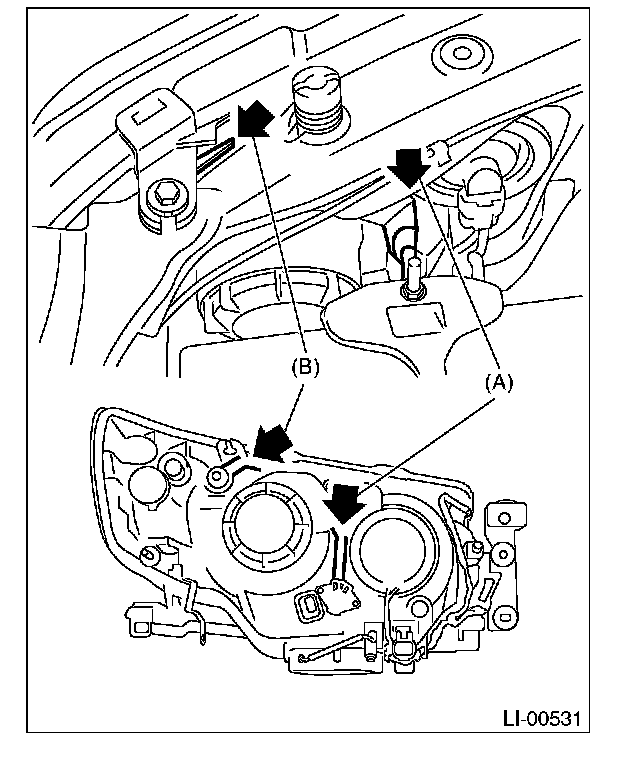 (B)

(A)

LI-00531