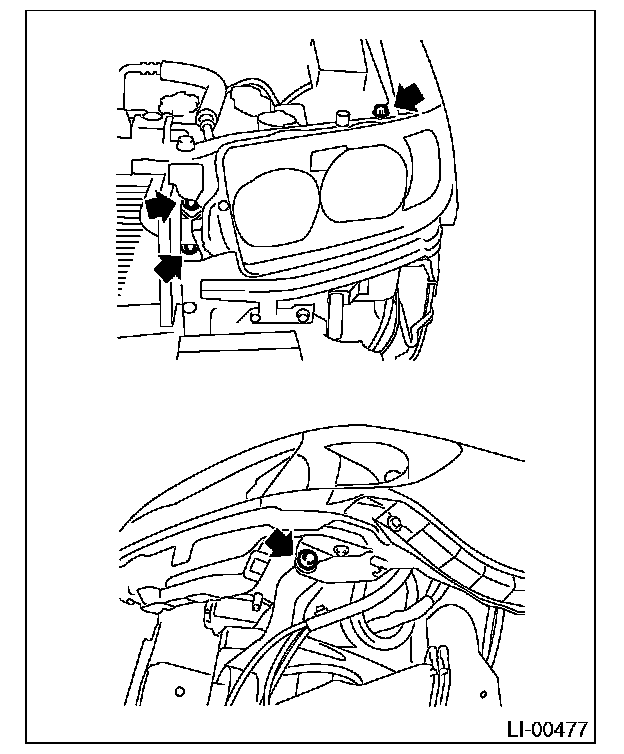 LI-00477