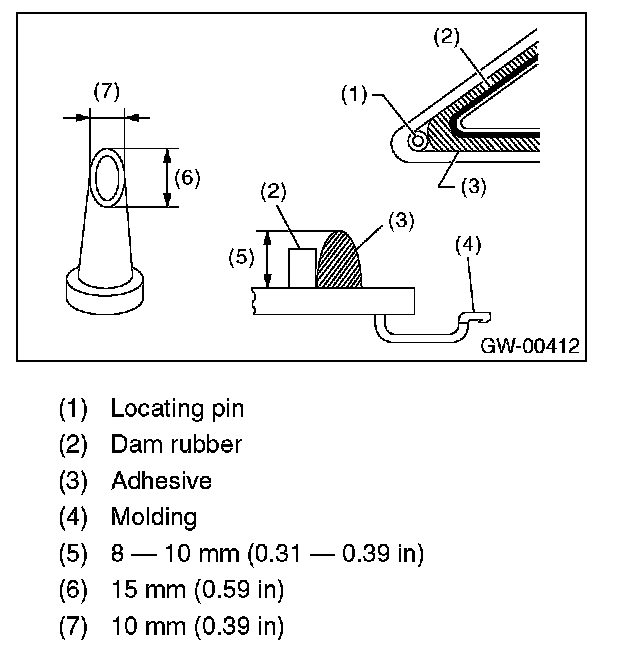 (7)
(6)
(2)
(1)
(3)
(2)
(3)
(5)
(4)
GW-00412

(1) Locating pin
(2) Dam rubber
(3) Adhesive
(4) Molding
(5) 8 — 10 mm (0.31 — 0.39 in)
(6) 15 mm (0.59 in)
(7) 10 mm (0.39 in)