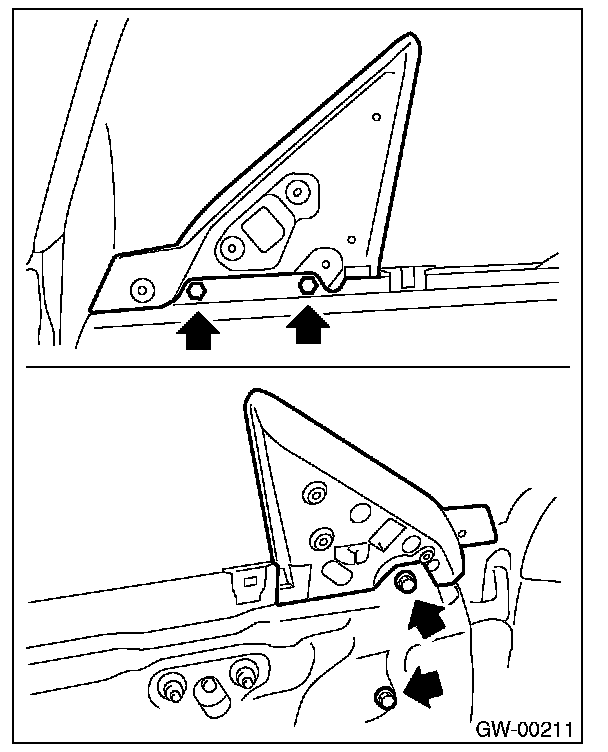 GW-00211